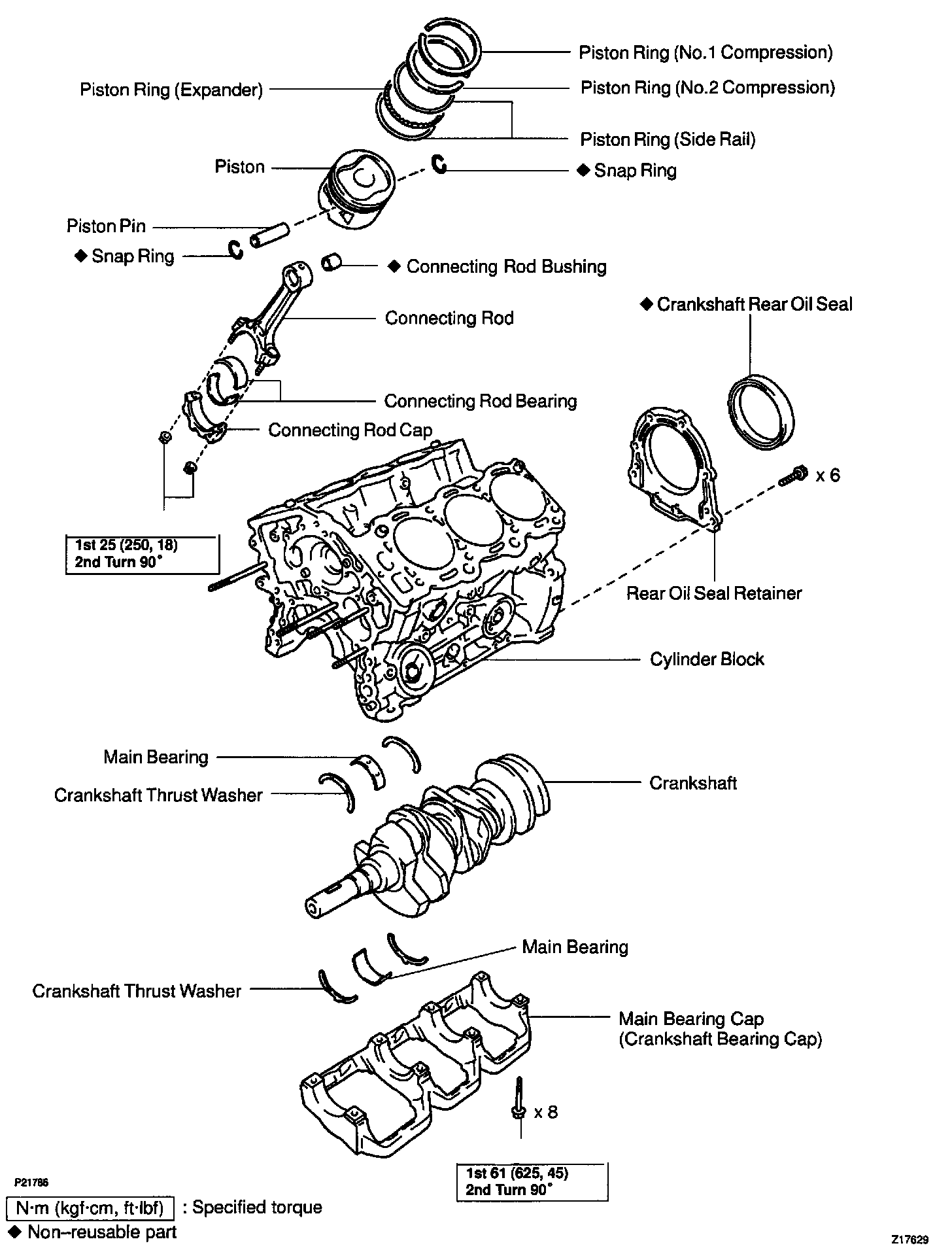 Piston Ring (No.1 Compression)
Piston Ring (Expander)
Piston Ring (No.2 Compression)
Piston Ring (Side Rail)
Piston
◆ Snap Ring
Piston Pin
◆ Snap Ring
◆ Connecting Rod Bushing
Connecting Rod
◆ Crankshaft Rear Oil Seal
Connecting Rod Bearing
Connecting Rod Cap
x 6
1st 25 (250, 18)
2nd Turn 90°
Rear Oil Seal Retainer
Cylinder Block
Main Bearing
Crankshaft Thrust Washer
Crankshaft
Main Bearing
Crankshaft Thrust Washer
Main Bearing Cap
(Crankshaft Bearing Cap)
x 8
1st 61 (625, 45)
2nd Turn 90°
P21786
N·m (kgf·cm, ft·lbf) : Specified torque
◆ Non–reusable part
Z17629