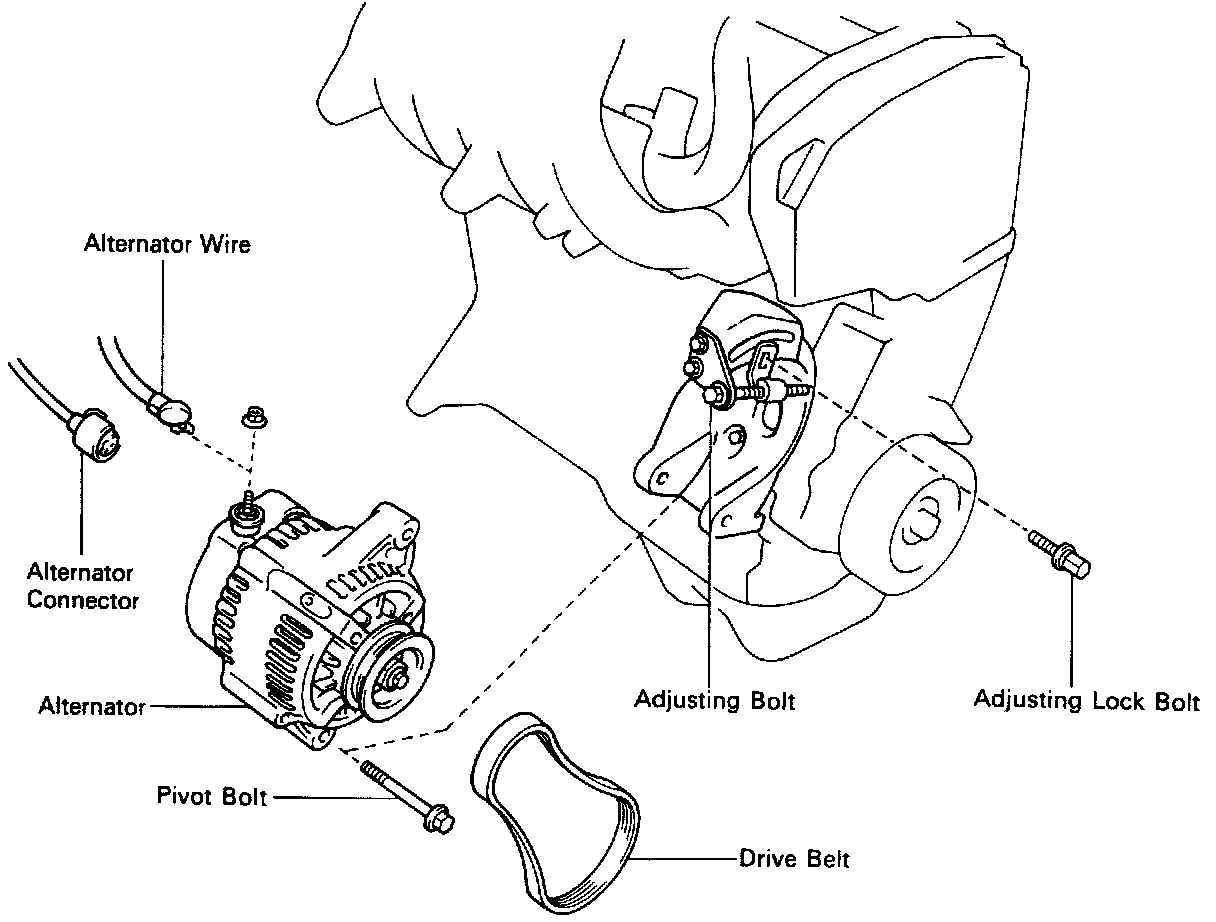 Alternator Wire

Alternator Connector

Alternator

Pivot Bolt

Adjusting Bolt

Adjusting Lock Bolt

Drive Belt