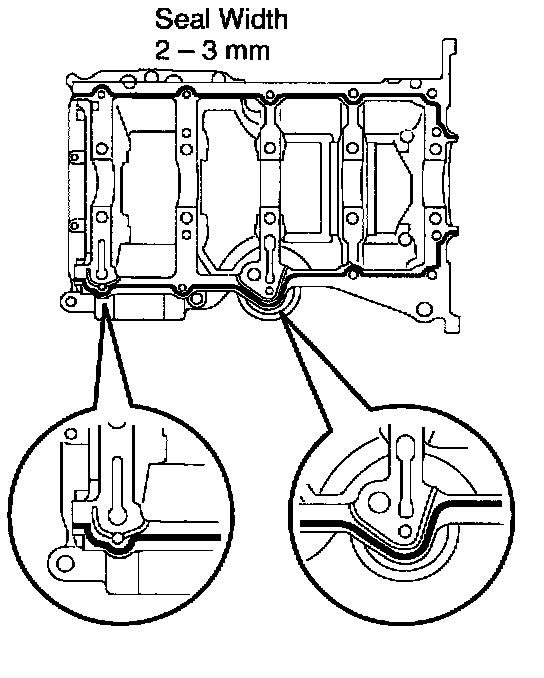 Seal Width
2 – 3 mm