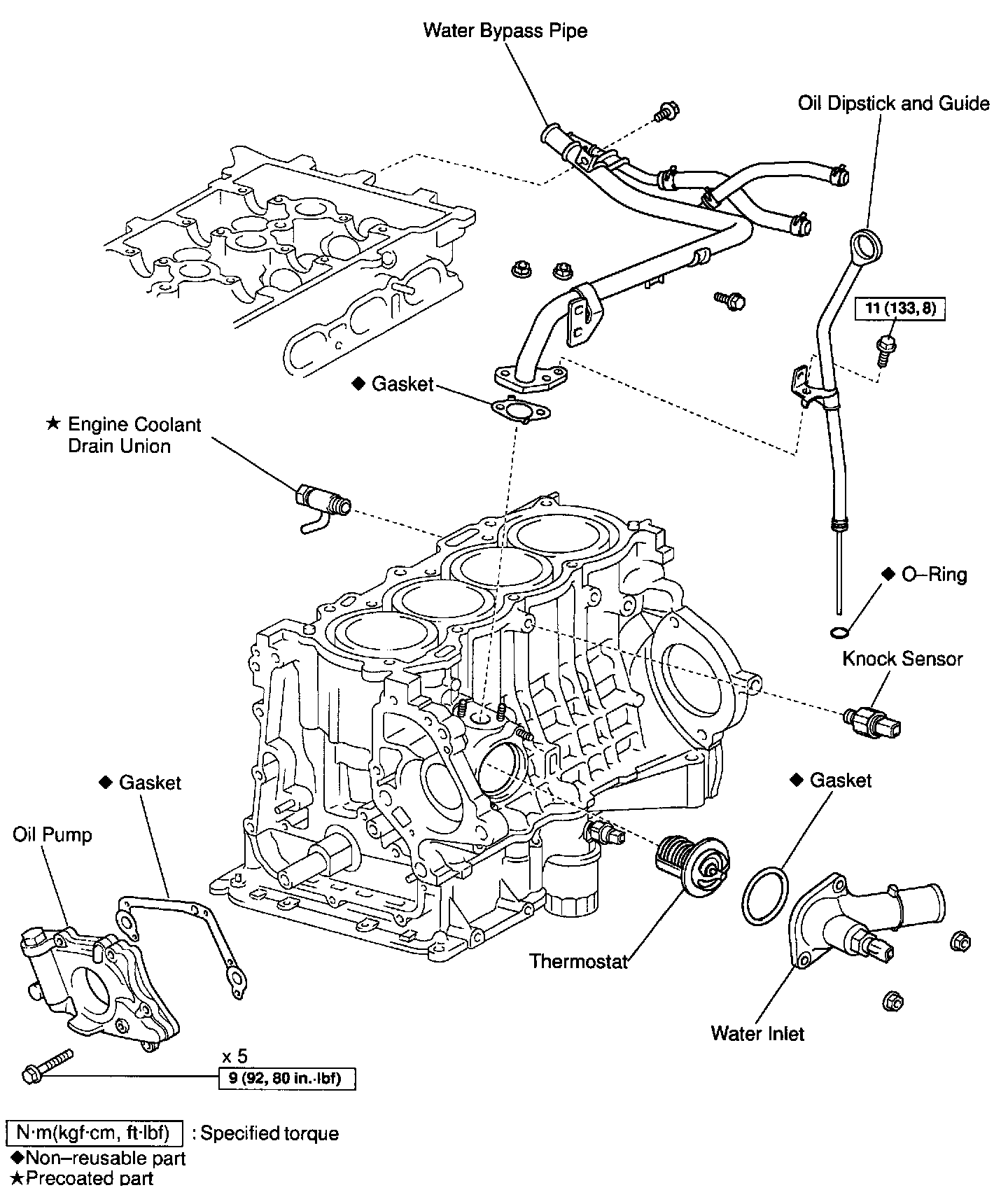 Water Bypass Pipe

Oil Dipstick and Guide

11 (133, 8)

◆ Gasket

★ Engine Coolant Drain Union

◆ O–Ring

Knock Sensor

◆ Gasket

◆ Gasket

Oil Pump

Thermostat

Water Inlet

x 5

9 (92, 80 in.·lbf)

N·m(kgf·cm, ft·lbf) : Specified torque
◆Non–reusable part
★Precoated part