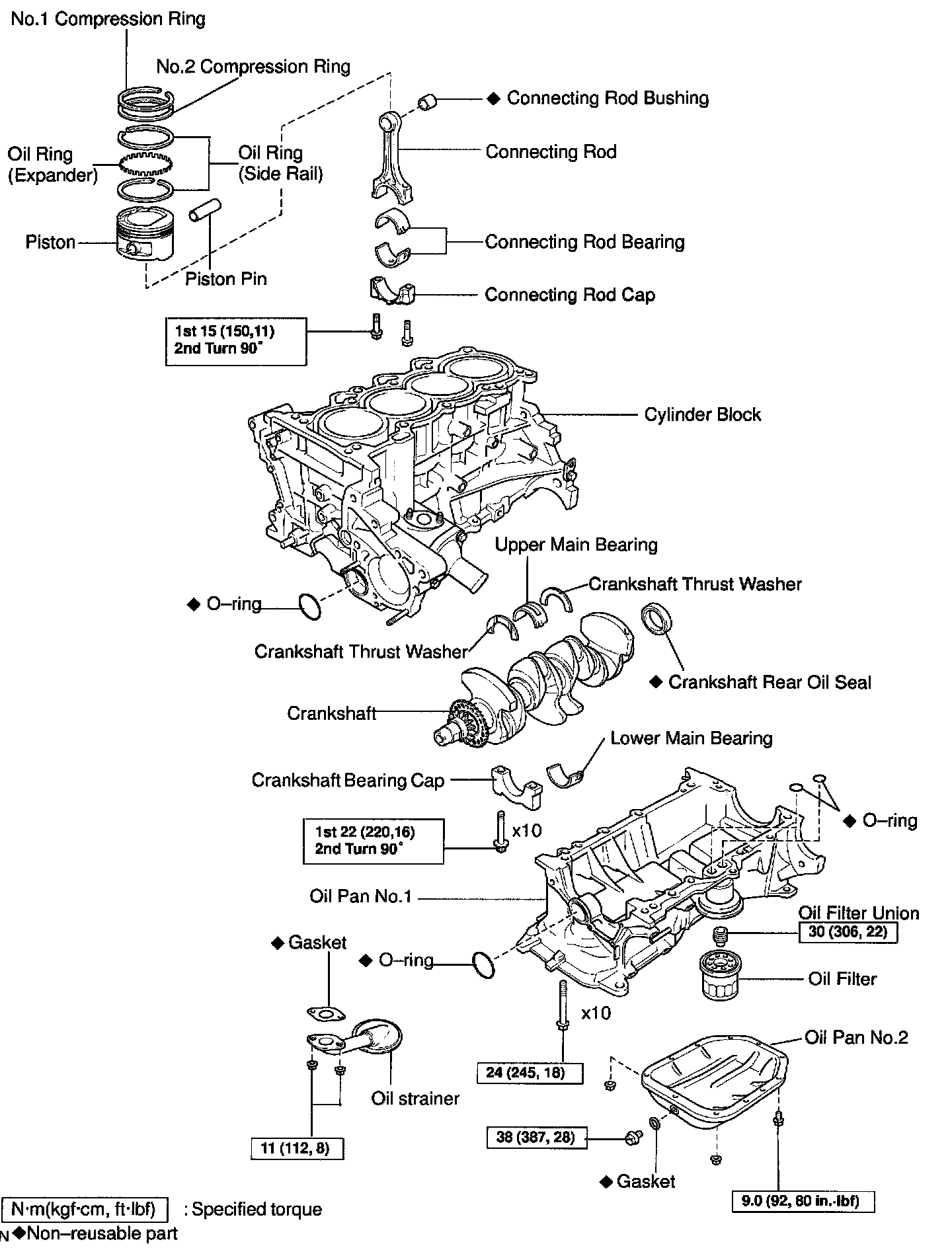 No.1 Compression Ring

No.2 Compression Ring

◆ Connecting Rod Bushing

Oil Ring (Expander)

Oil Ring (Side Rail)

Connecting Rod

Piston

Piston Pin

Connecting Rod Bearing

Connecting Rod Cap

1st 15 (150,11)
2nd Turn 90°

Cylinder Block

Upper Main Bearing

Crankshaft Thrust Washer

◆ O–ring

Crankshaft Thrust Washer

◆ Crankshaft Rear Oil Seal

Crankshaft

Lower Main Bearing

Crankshaft Bearing Cap

1st 22 (220,16)
2nd Turn 90°

x10

◆ O–ring

Oil Pan No.1

Oil Filter Union

30 (306, 22)

◆ Gasket

◆ O–ring

Oil Filter

x10

Oil Pan No.2

24 (245, 18)

Oil strainer

38 (387, 28)

11 (112, 8)

◆ Gasket

9.0 (92, 80 in.·lbf)

N·m(kgf·cm, ft·lbf) : Specified torque

N ◆Non–reusable part