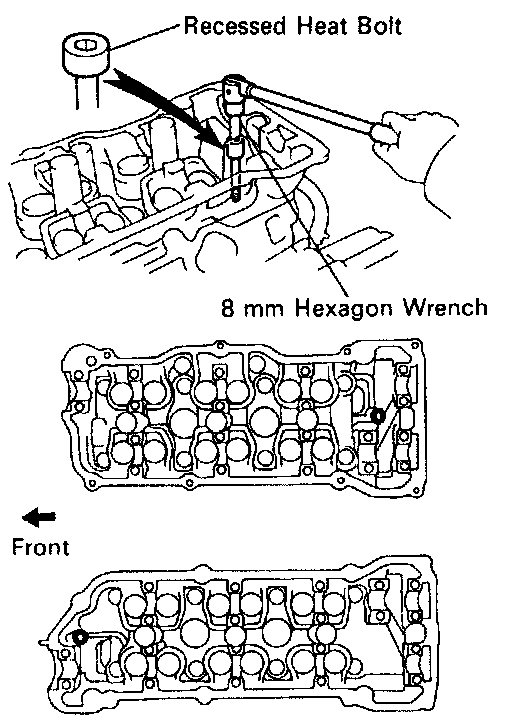 Recessed Heat Bolt

8 mm Hexagon Wrench

Front