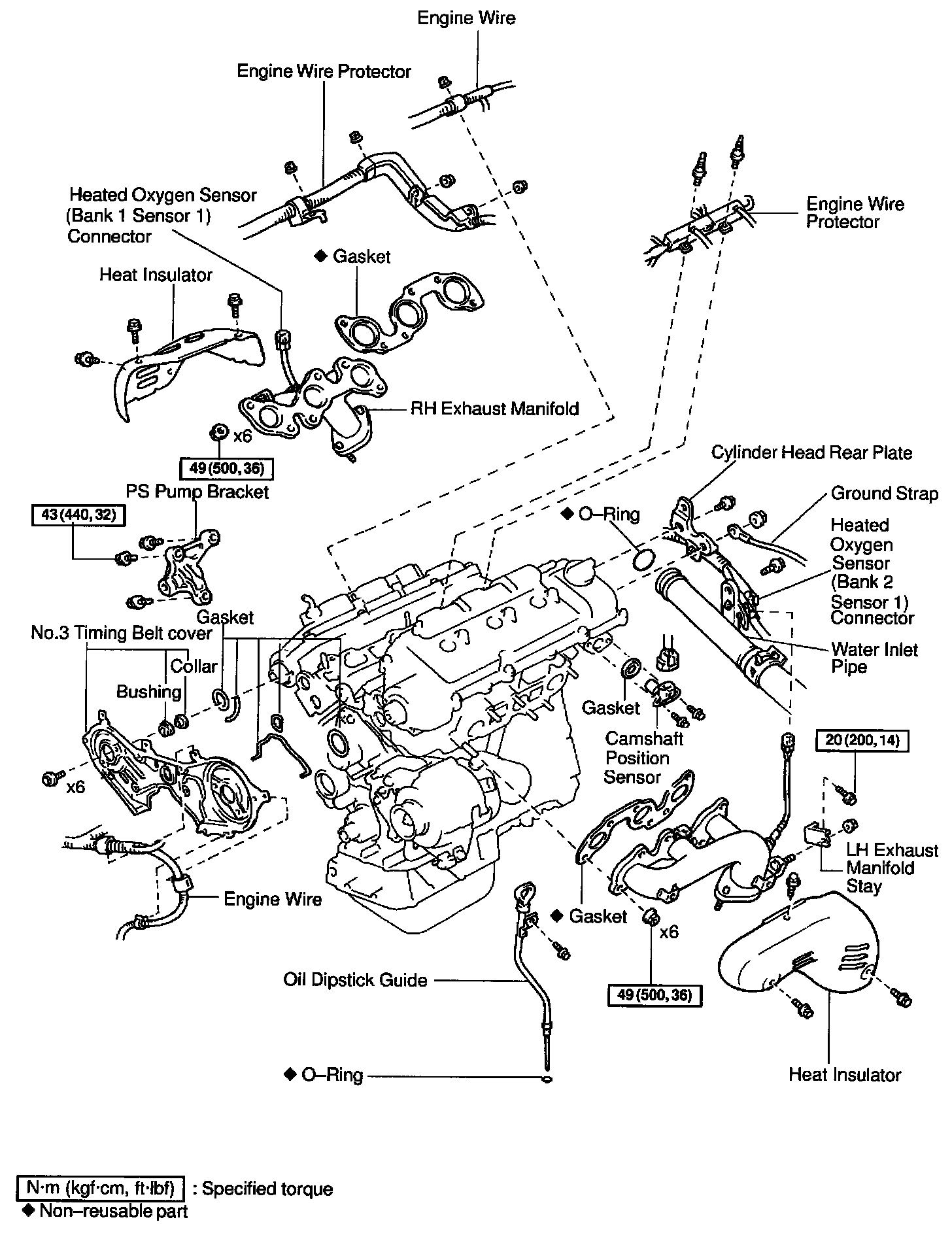 Engine Wire

Engine Wire Protector

Heated Oxygen Sensor (Bank 1 Sensor 1) Connector

Engine Wire Protector

◆ Gasket

Heat Insulator

RH Exhaust Manifold

x6

49 (500, 36)

PS Pump Bracket

43 (440, 32)

Cylinder Head Rear Plate

Ground Strap

◆ O–Ring

Heated Oxygen Sensor (Bank 2 Sensor 1) Connector

Gasket

No.3 Timing Belt cover

Collar

Bushing

Water Inlet Pipe

Gasket

Camshaft Position Sensor

20 (200, 14)

x6

LH Exhaust Manifold Stay

Engine Wire

◆ Gasket

x6

Oil Dipstick Guide

49 (500, 36)

◆ O–Ring

Heat Insulator

N·m (kgf·cm, ft·lbf) : Specified torque
◆ Non–reusable part