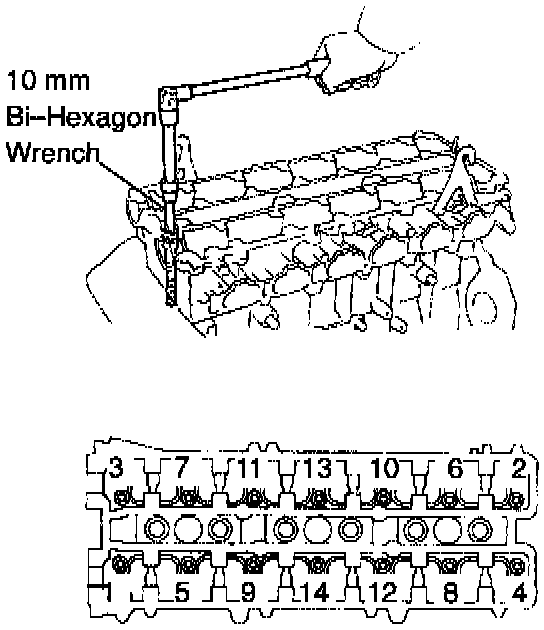 10 mm
Bi–Hexagon
Wrench

3 7 11 13 10 6 2

1 5 9 14 12 8 4