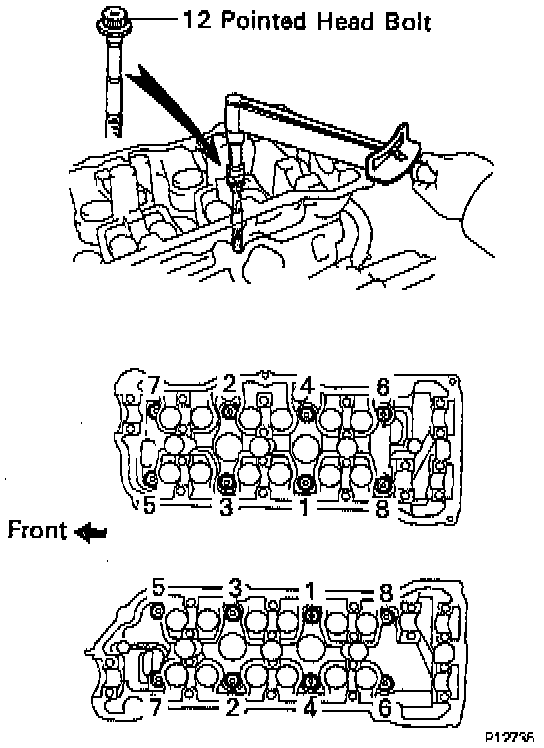 12 Pointed Head Bolt

7 2 4 6

5 3 1 8

Front

5 3 1 8

7 2 4 6

P12736