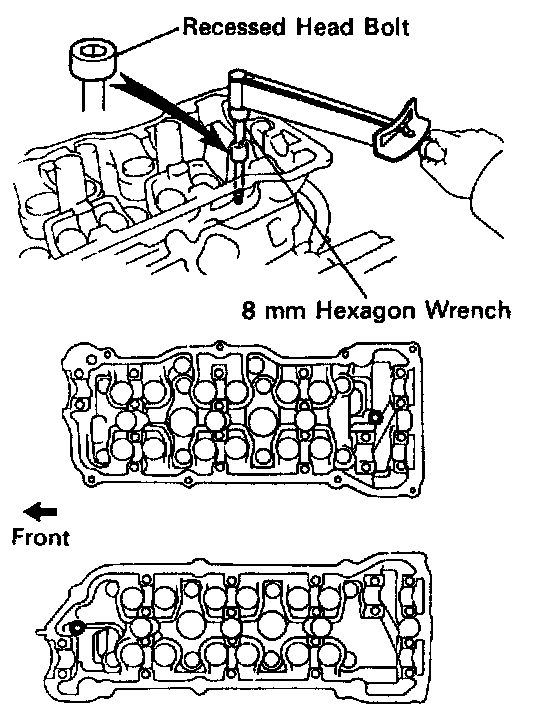 Recessed Head Bolt

8 mm Hexagon Wrench

Front