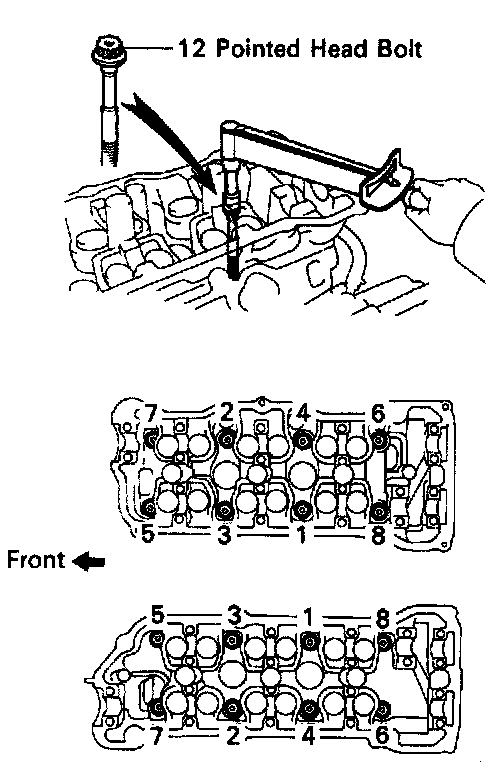 12 Pointed Head Bolt

7 2 4 6

5 3 1 8

Front

5 3 1 8

7 2 4 6