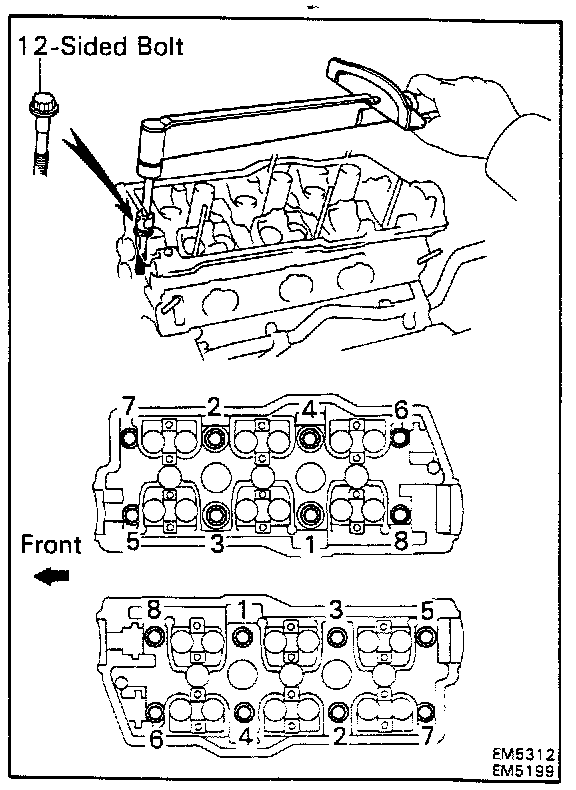 12-Sided Bolt

7 2 4 6

5 3 1 8

Front

8 1 3 5

6 4 2 7

EM5312
EM5199