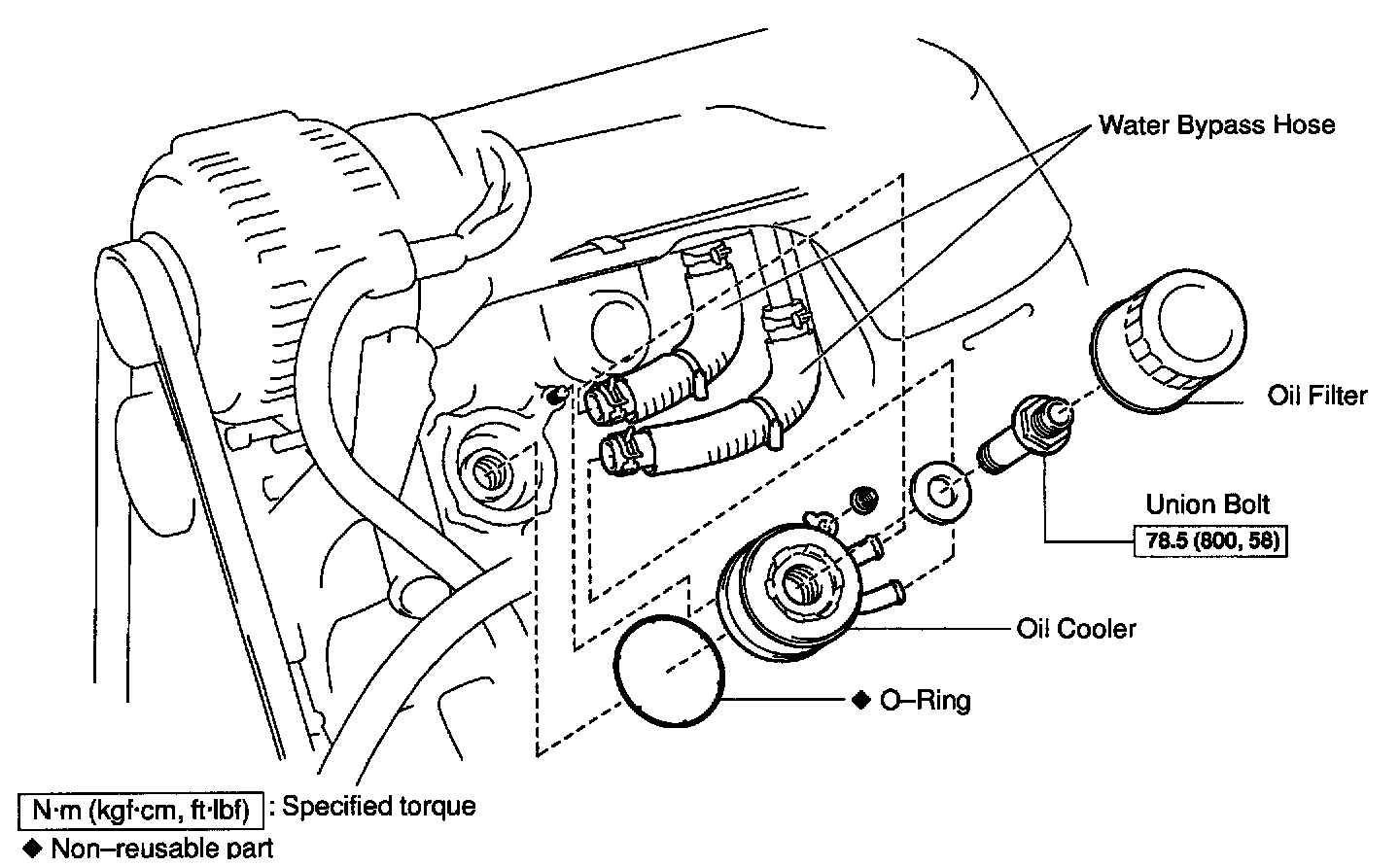 Water Bypass Hose

Oil Filter

Union Bolt

78.5 (800, 58)

Oil Cooler

◆ O–Ring

N·m (kgf·cm, ft·lbf) : Specified torque

◆ Non–reusable part