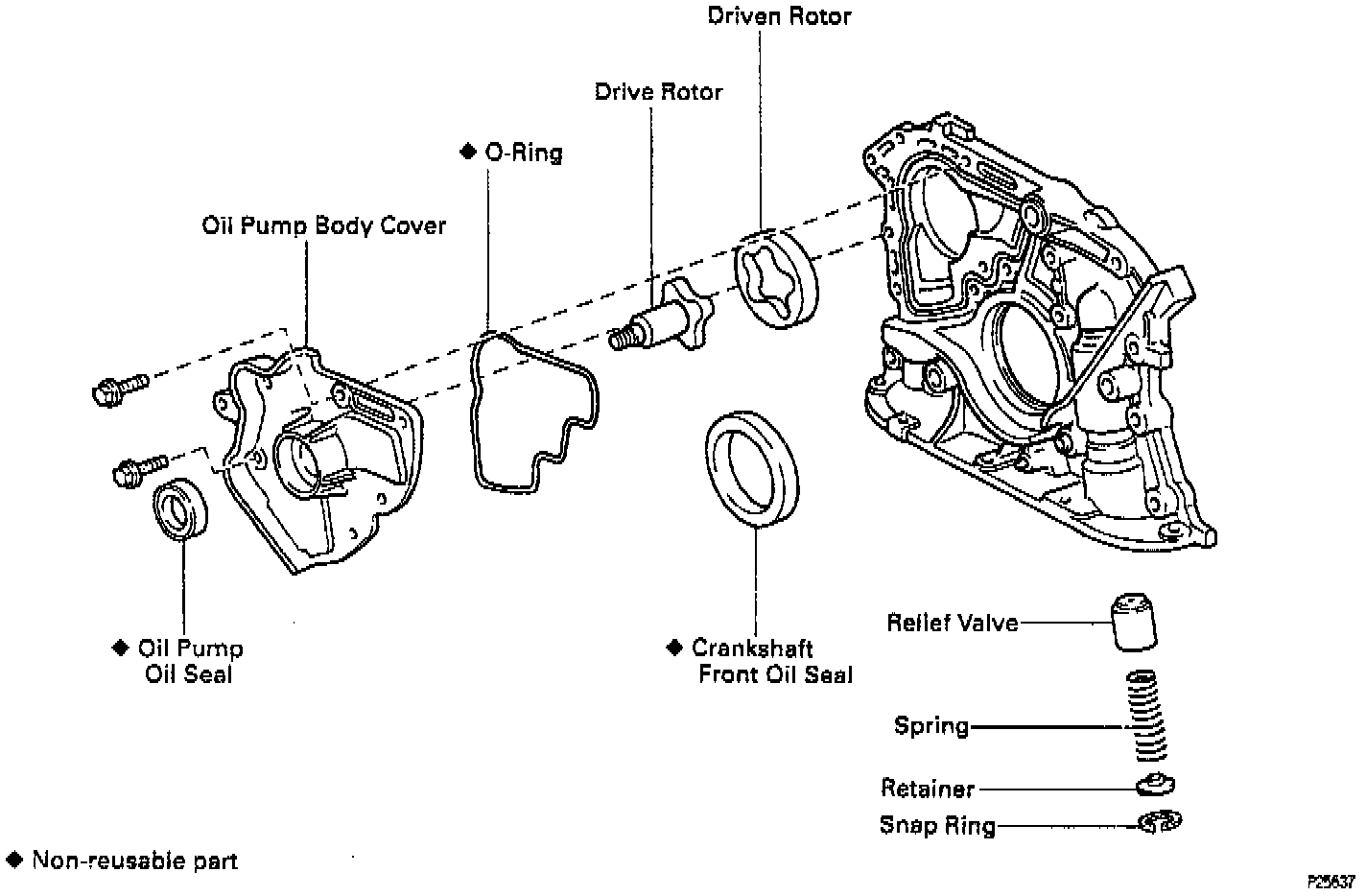 Driven Rotor

Drive Rotor

◆ O-Ring

Oil Pump Body Cover

◆ Oil Pump Oil Seal

◆ Crankshaft Front Oil Seal

Relief Valve

Spring

Retainer

Snap Ring

◆ Non-reusable part

P25637