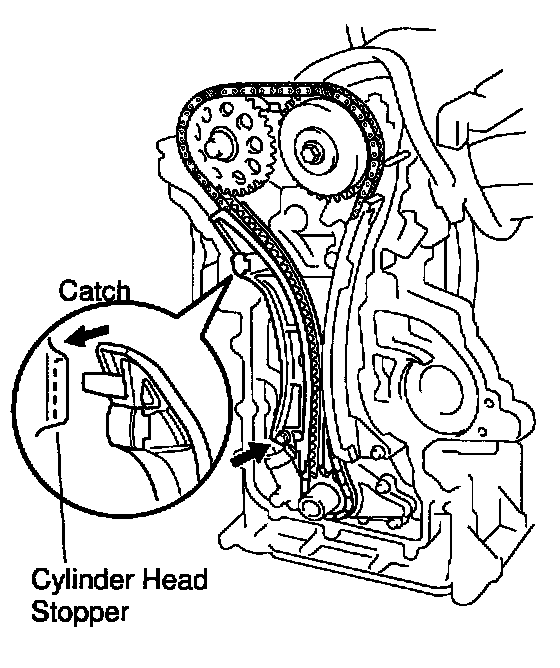 Catch

Cylinder Head
Stopper