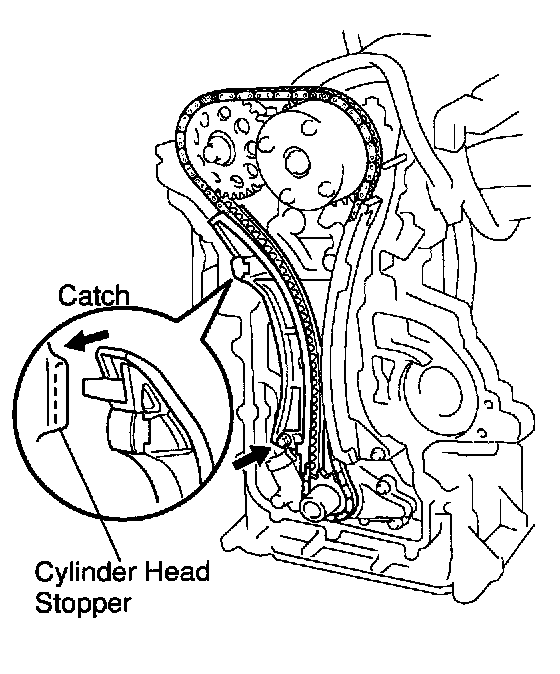 Catch

Cylinder Head Stopper