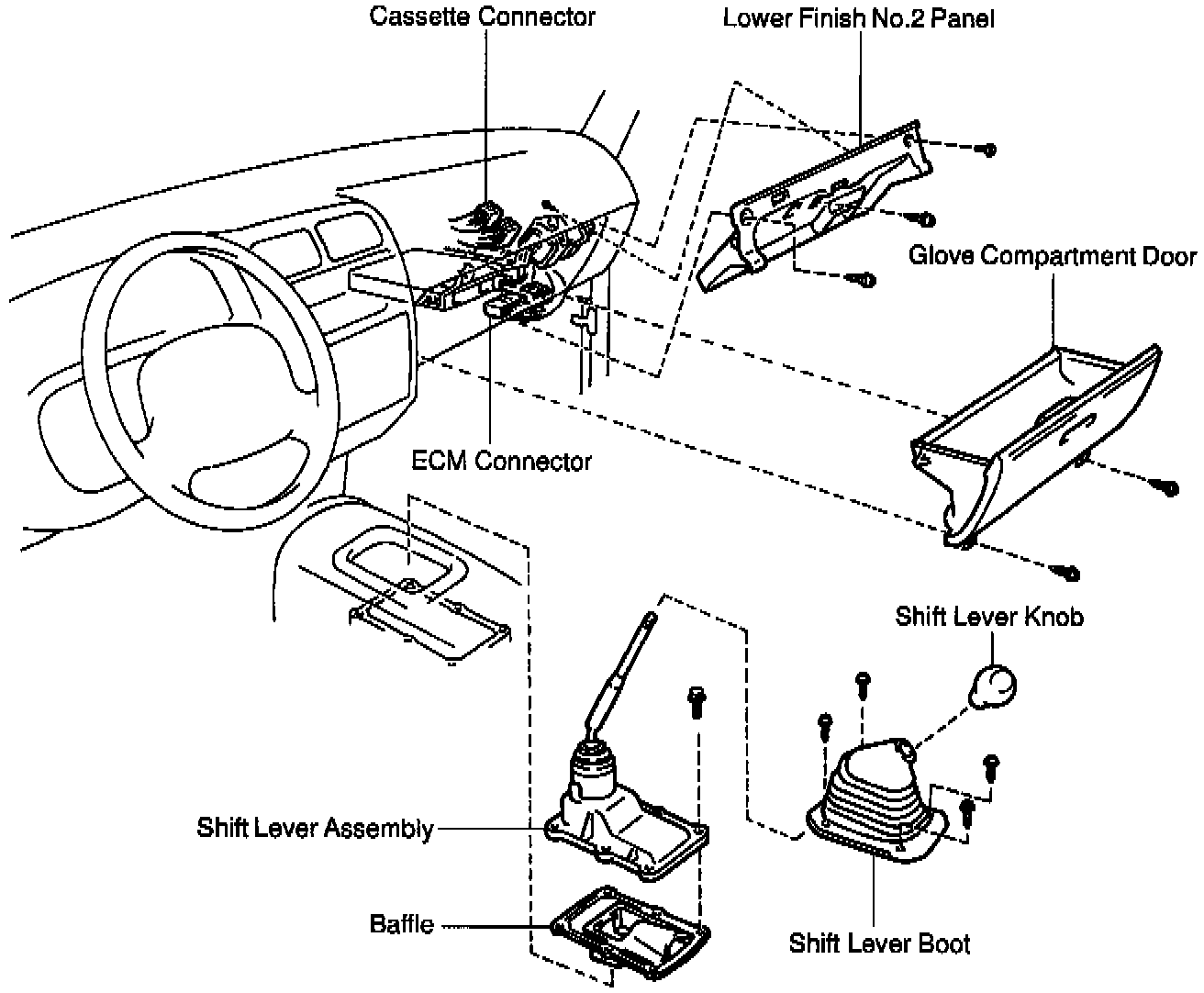 Cassette Connector
Lower Finish No.2 Panel
Glove Compartment Door
ECM Connector
Shift Lever Knob
Shift Lever Assembly
Baffle
Shift Lever Boot