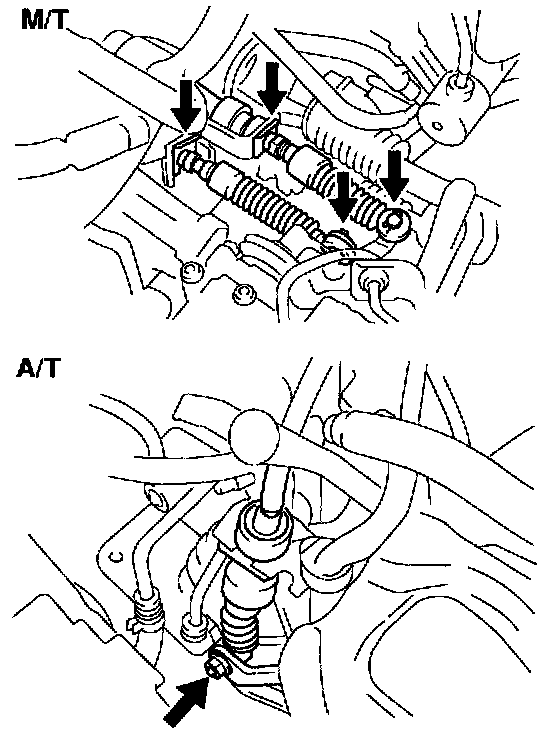 M/T

A/T