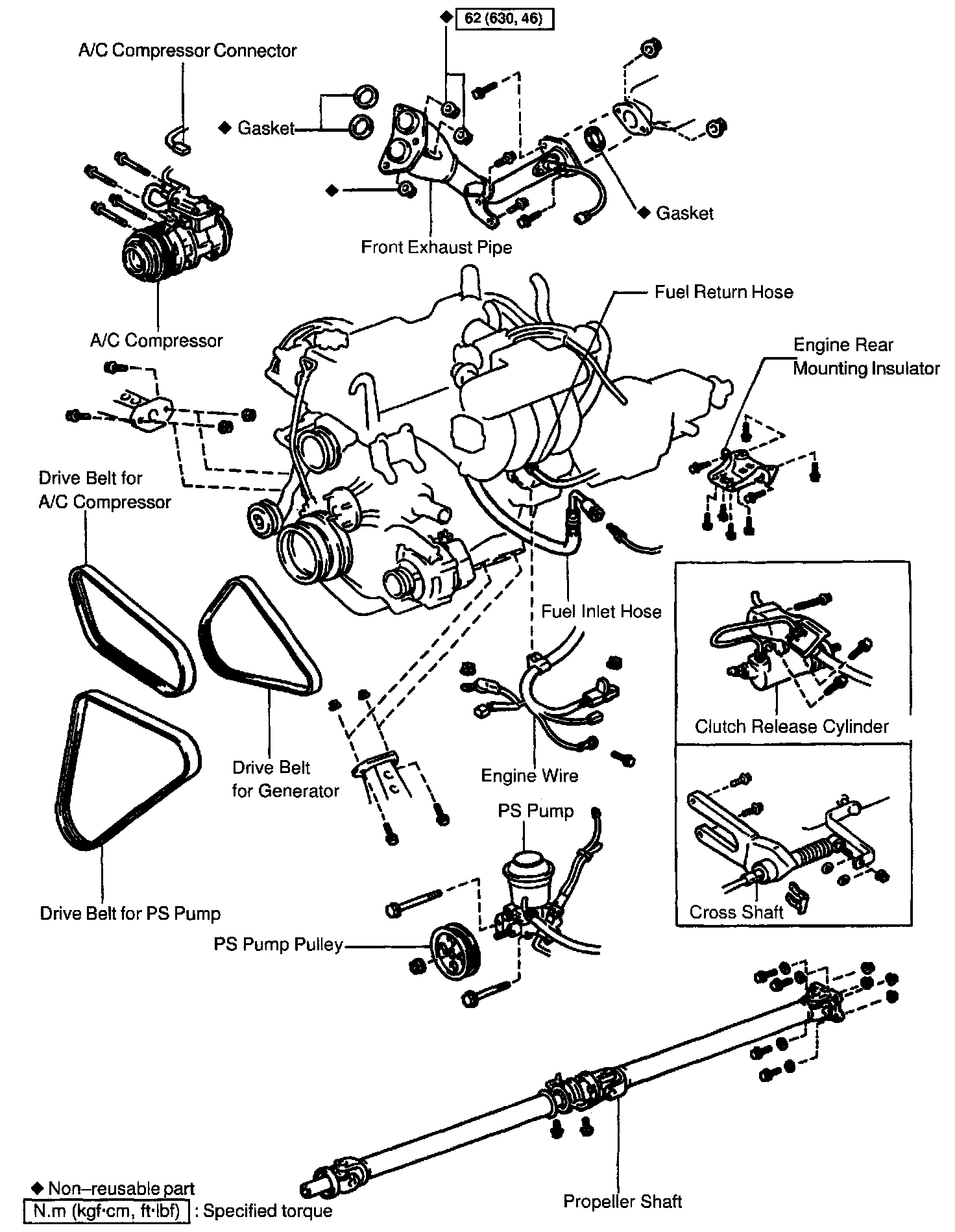 ◆ 62 (630, 46)

A/C Compressor Connector

◆ Gasket

◆

◆ Gasket

Front Exhaust Pipe

A/C Compressor

Fuel Return Hose

Engine Rear Mounting Insulator

Drive Belt for A/C Compressor

Fuel Inlet Hose

Clutch Release Cylinder

Drive Belt for Generator

Engine Wire

PS Pump

Cross Shaft

Drive Belt for PS Pump

PS Pump Pulley

Propeller Shaft

◆ Non–reusable part
N.m (kgf·cm, ft·lbf) : Specified torque