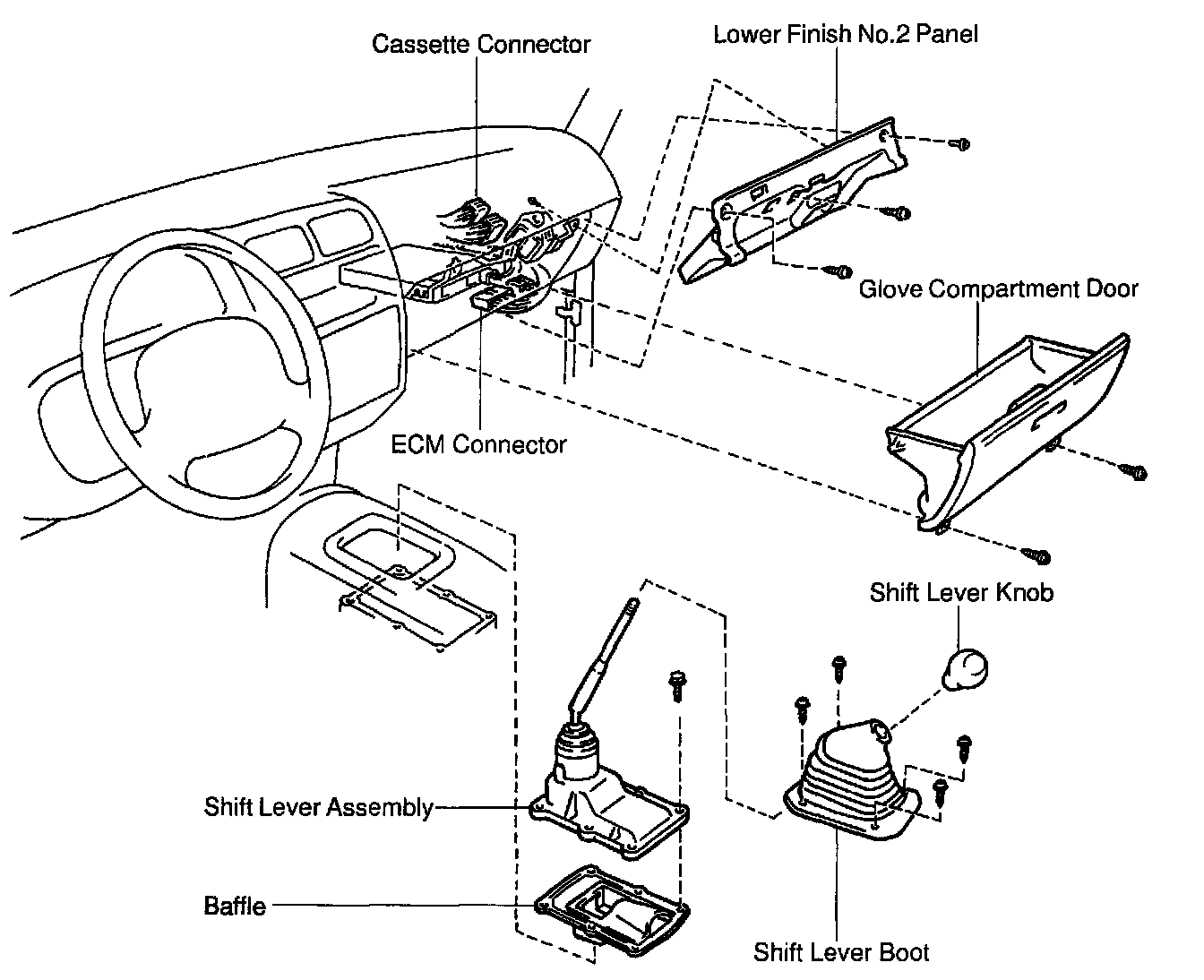 Cassette Connector

Lower Finish No.2 Panel

Glove Compartment Door

ECM Connector

Shift Lever Knob

Shift Lever Assembly

Baffle

Shift Lever Boot