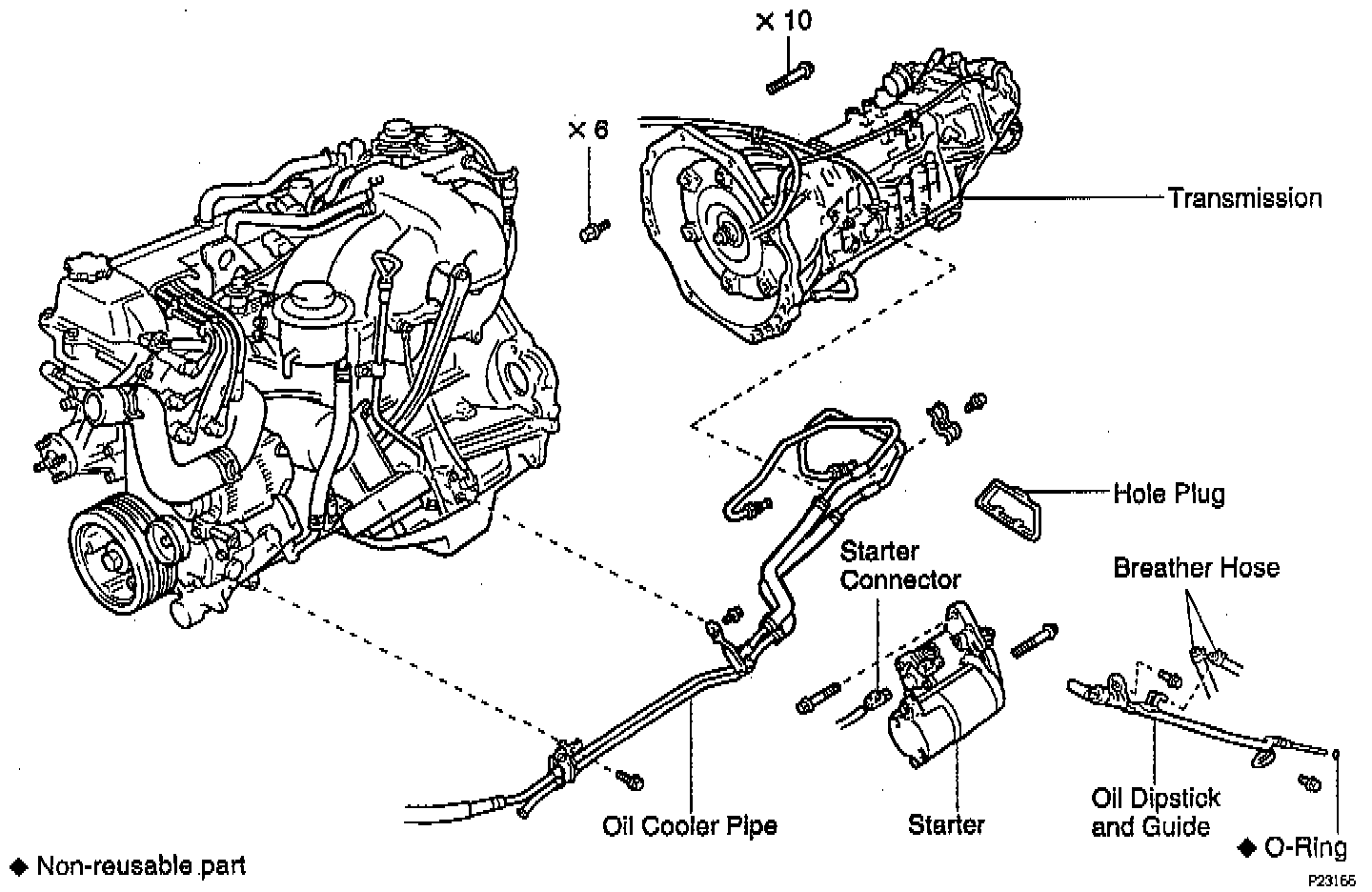 × 10

× 6

Transmission

Hole Plug

Starter Connector

Breather Hose

Oil Cooler Pipe

Starter

Oil Dipstick and Guide

◆ O-Ring

◆ Non-reusable part

P23165