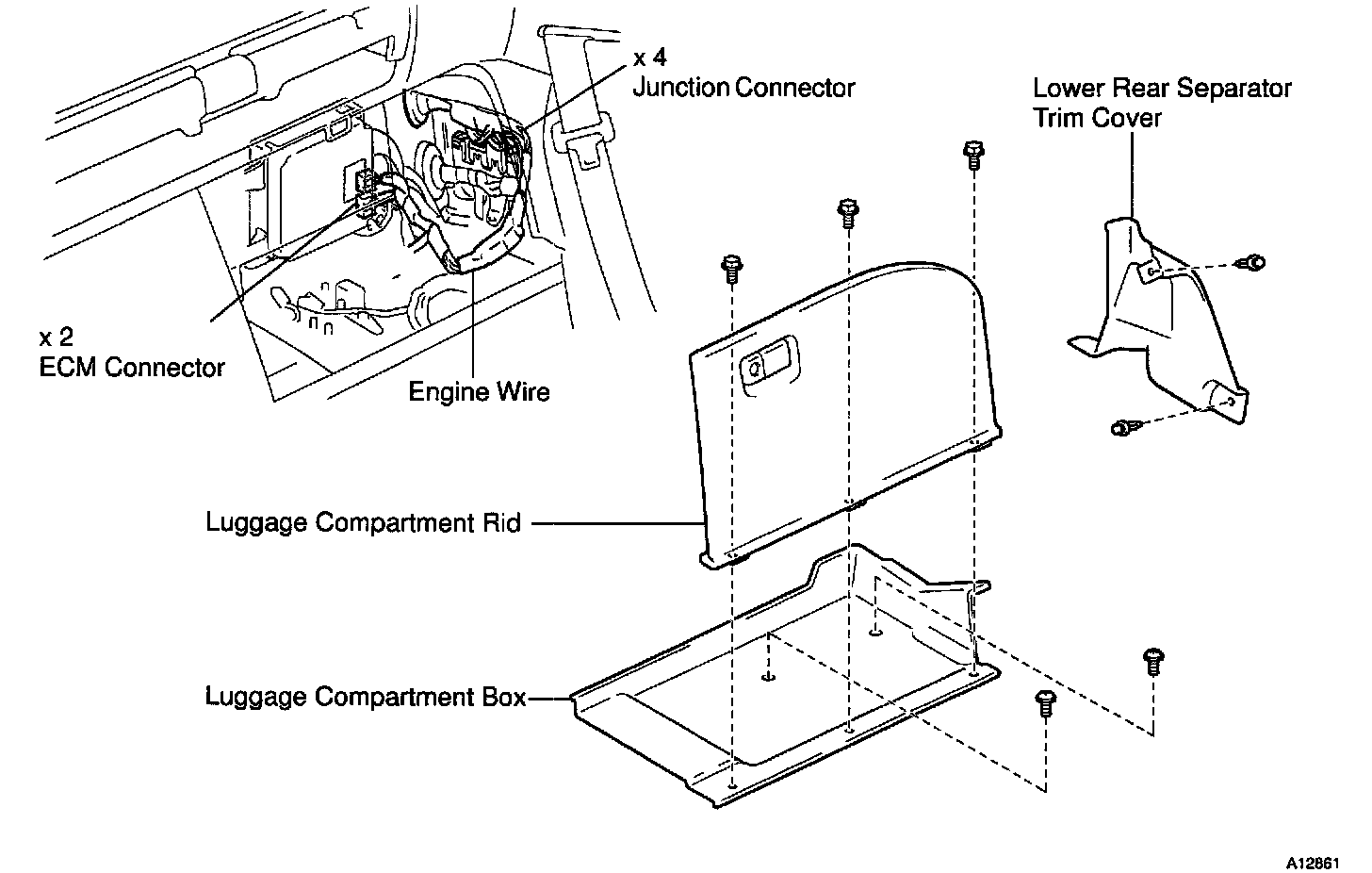 x 4
Junction Connector

Lower Rear Separator
Trim Cover

x 2
ECM Connector

Engine Wire

Luggage Compartment Rid

Luggage Compartment Box

A12861