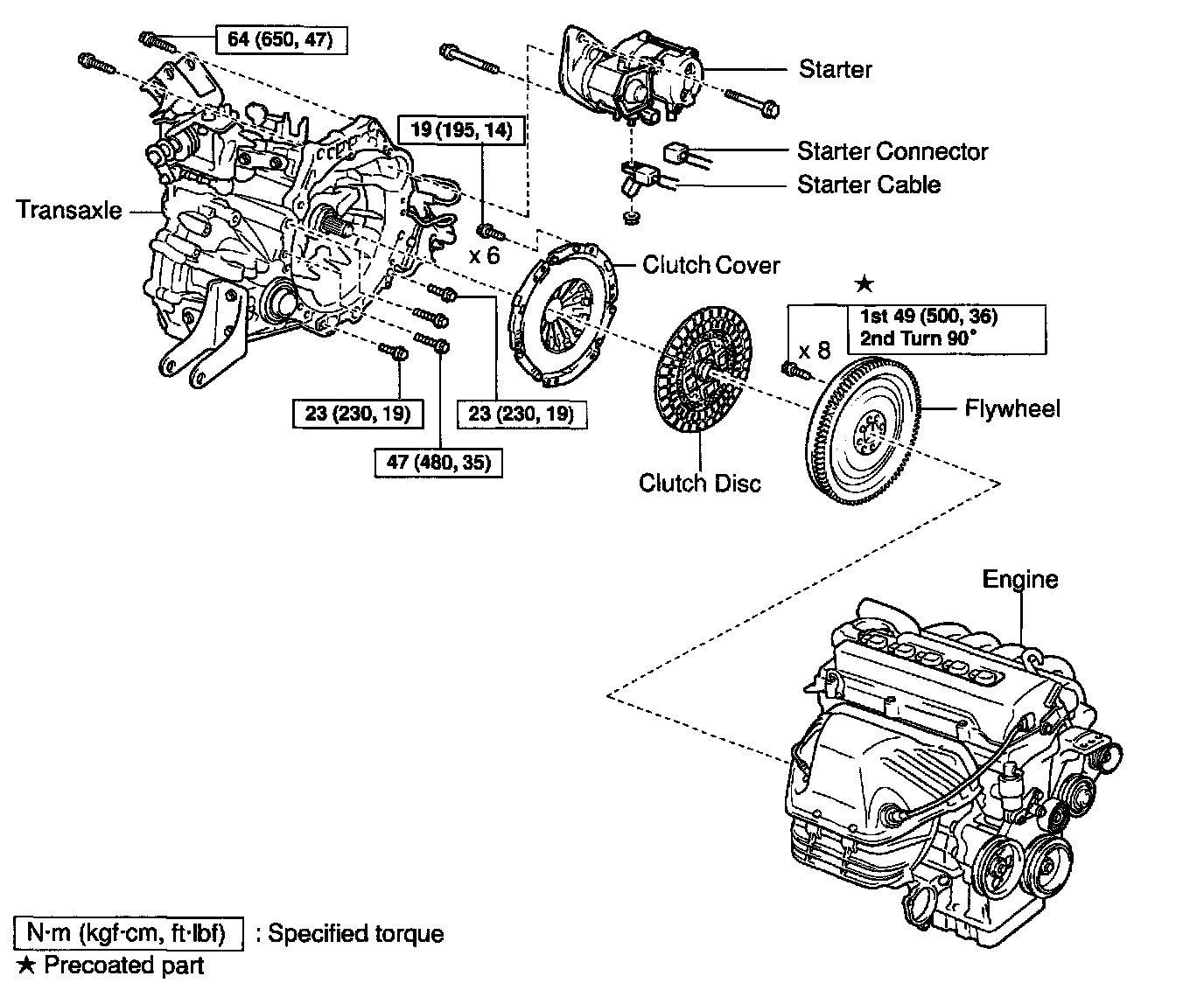 64 (650, 47)

Starter

19 (195, 14)

Starter Connector

Starter Cable

Transaxle

x 6

Clutch Cover

★

1st 49 (500, 36)
2nd Turn 90°

x 8

Flywheel

23 (230, 19)

23 (230, 19)

47 (480, 35)

Clutch Disc

Engine

N·m (kgf·cm, ft·lbf) : Specified torque

★ Precoated part