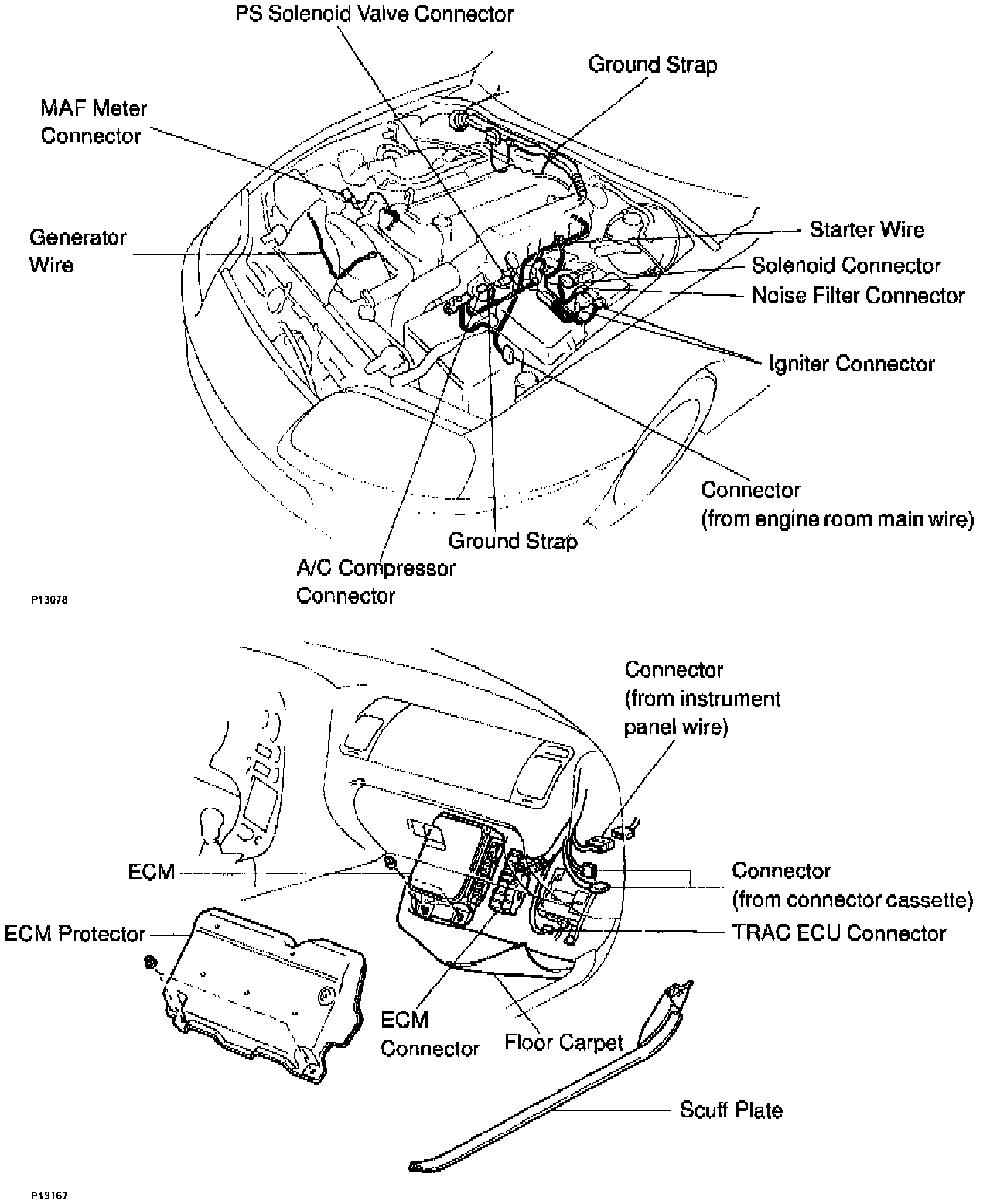 PS Solenoid Valve Connector
Ground Strap
MAF Meter Connector
Generator Wire
Starter Wire
Solenoid Connector
Noise Filter Connector
Igniter Connector
Connector (from engine room main wire)
Ground Strap
A/C Compressor Connector
P13078

Connector (from instrument panel wire)
ECM
Connector (from connector cassette)
ECM Protector
TRAC ECU Connector
ECM Connector
Floor Carpet
Scuff Plate
P13167