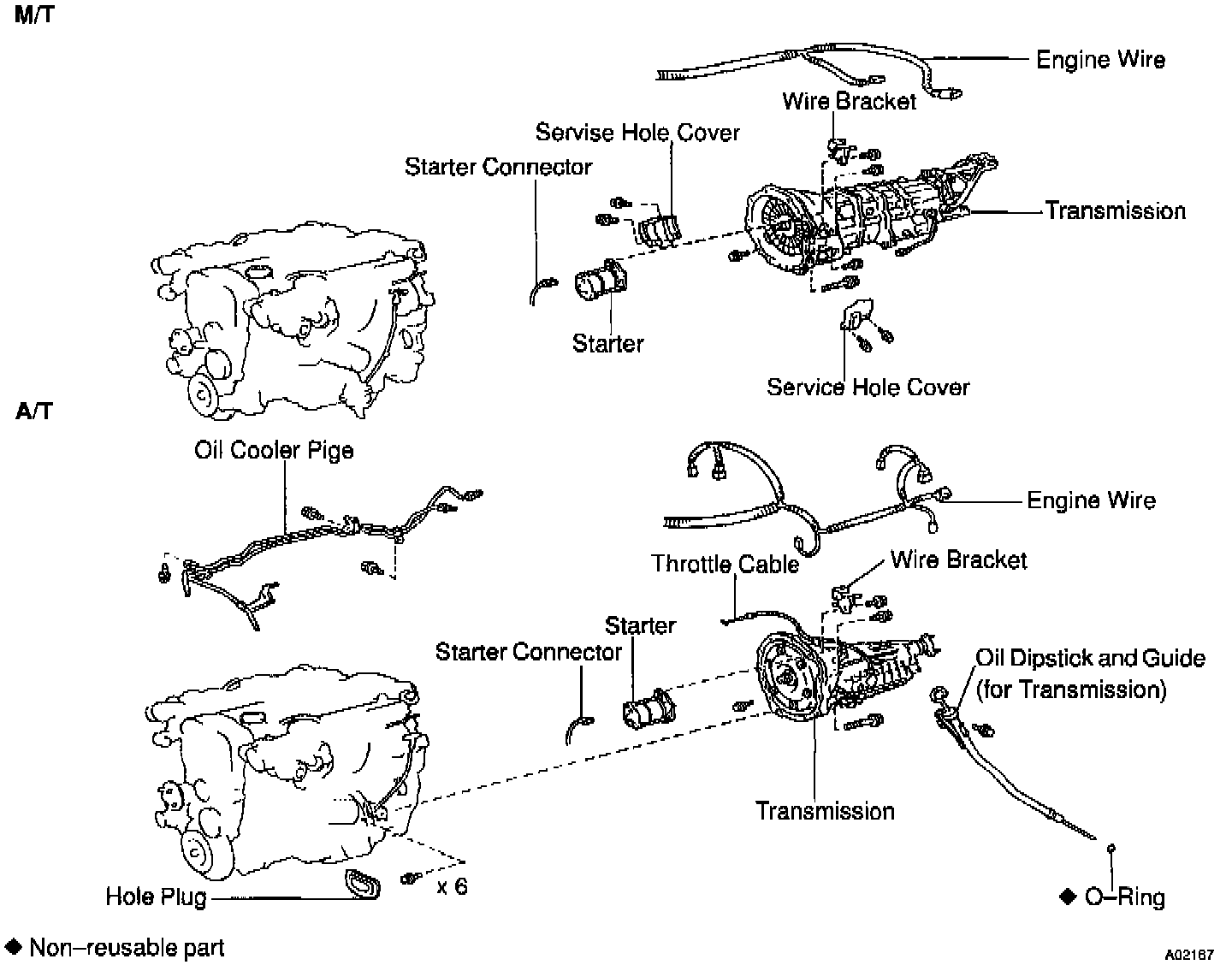 M/T

Engine Wire

Wire Bracket

Servise Hole Cover

Starter Connector

Transmission

Starter

Service Hole Cover

A/T

Oil Cooler Pige

Engine Wire

Throttle Cable

Wire Bracket

Starter

Starter Connector

Oil Dipstick and Guide (for Transmission)

Transmission

Hole Plug

x 6

◆ O–Ring

◆ Non–reusable part

A02167