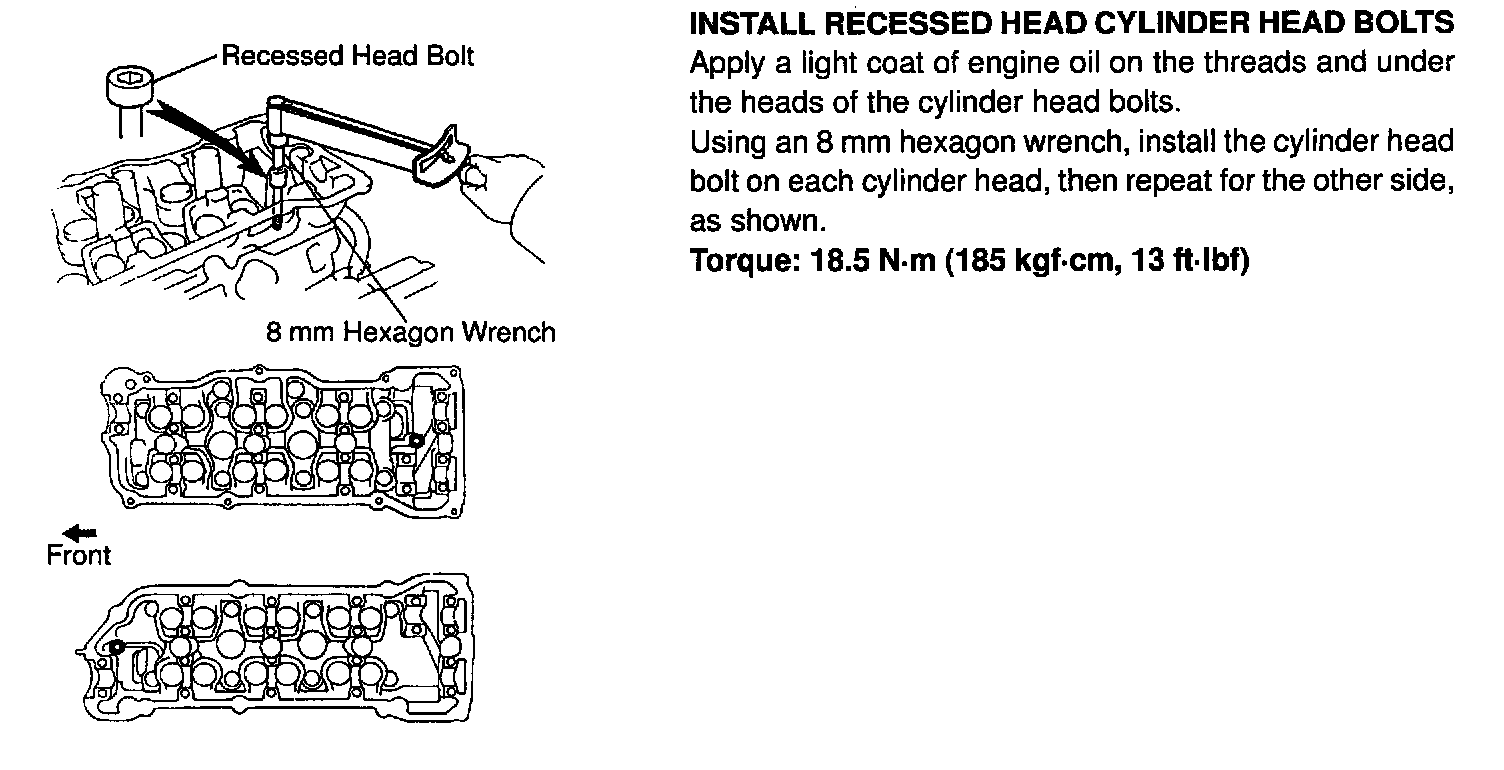 Recessed Head Bolt

8 mm Hexagon Wrench

Front

INSTALL RECESSED HEAD CYLINDER HEAD BOLTS
Apply a light coat of engine oil on the threads and under the heads of the cylinder head bolts.
Using an 8 mm hexagon wrench, install the cylinder head bolt on each cylinder head, then repeat for the other side, as shown.
Torque: 18.5 N·m (185 kgf·cm, 13 ft·lbf)