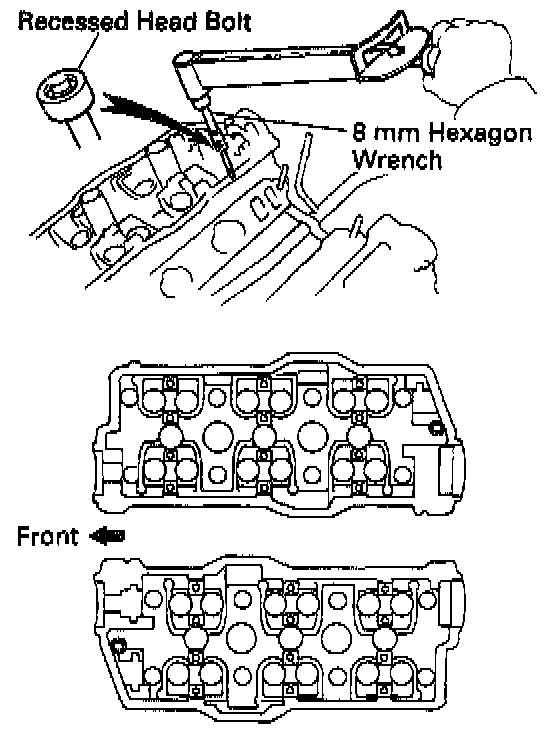 Recessed Head Bolt

8 mm Hexagon Wrench

Front