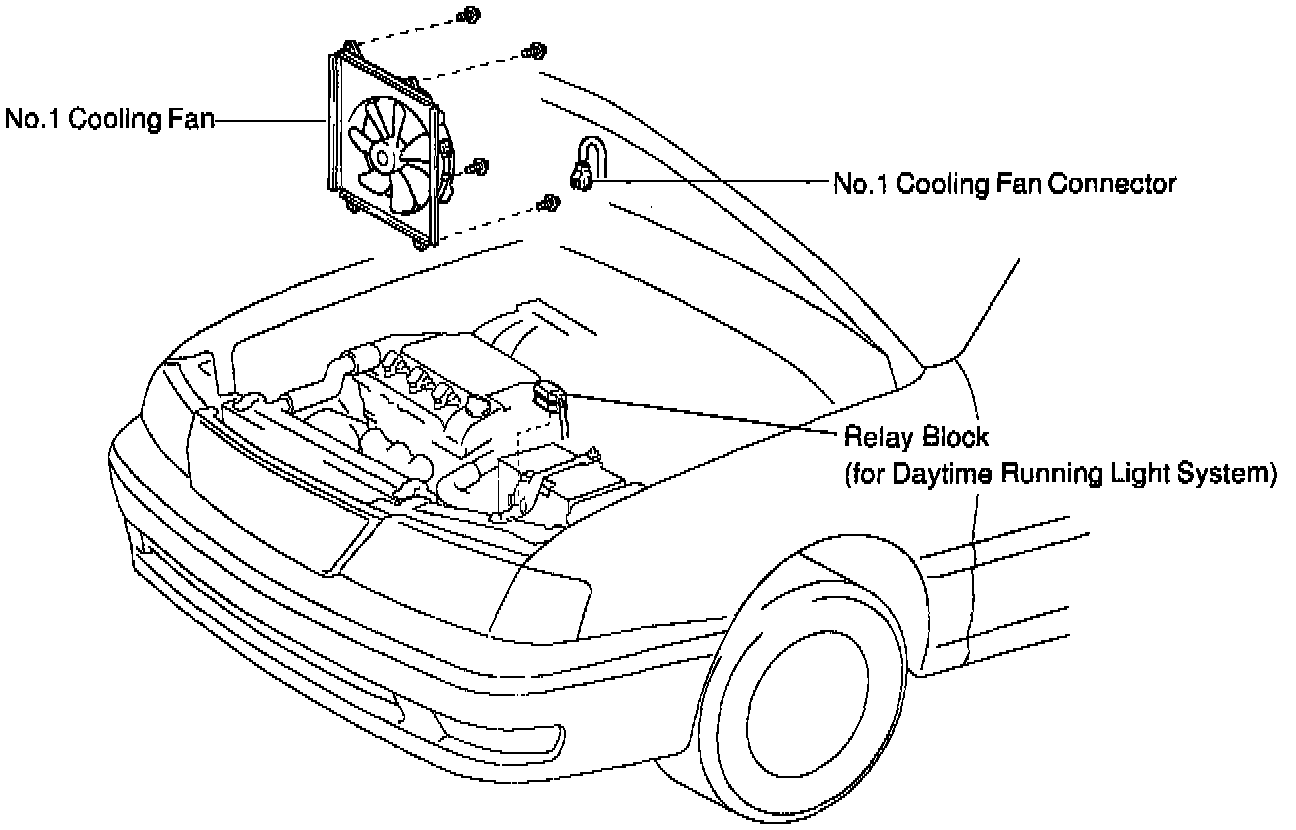 No.1 Cooling Fan

No.1 Cooling Fan Connector

Relay Block
(for Daytime Running Light System)