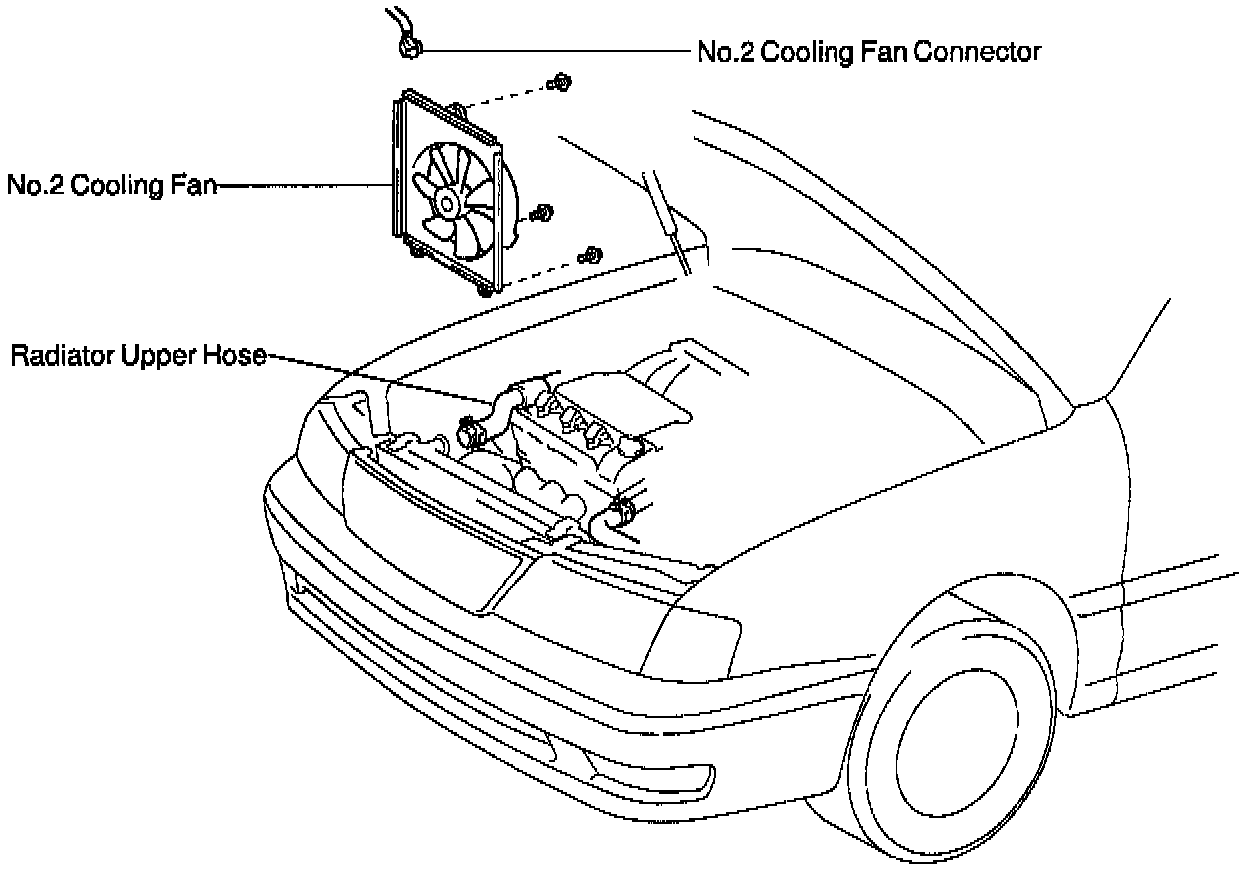 No.2 Cooling Fan Connector

No.2 Cooling Fan

Radiator Upper Hose