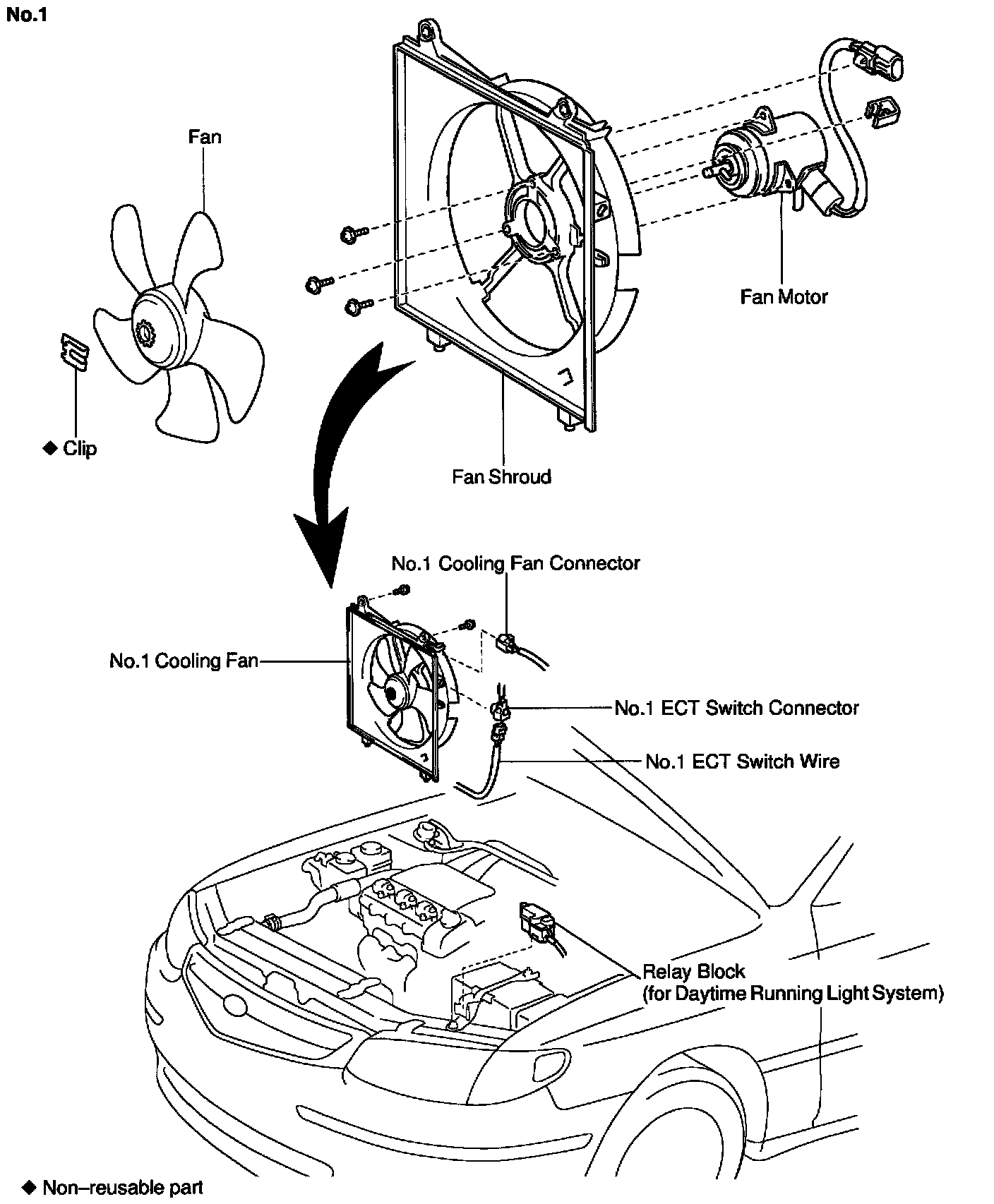 No.1

Fan

Fan Motor

◆ Clip

Fan Shroud

No.1 Cooling Fan Connector

No.1 Cooling Fan

No.1 ECT Switch Connector

No.1 ECT Switch Wire

Relay Block
(for Daytime Running Light System)

◆ Non–reusable part