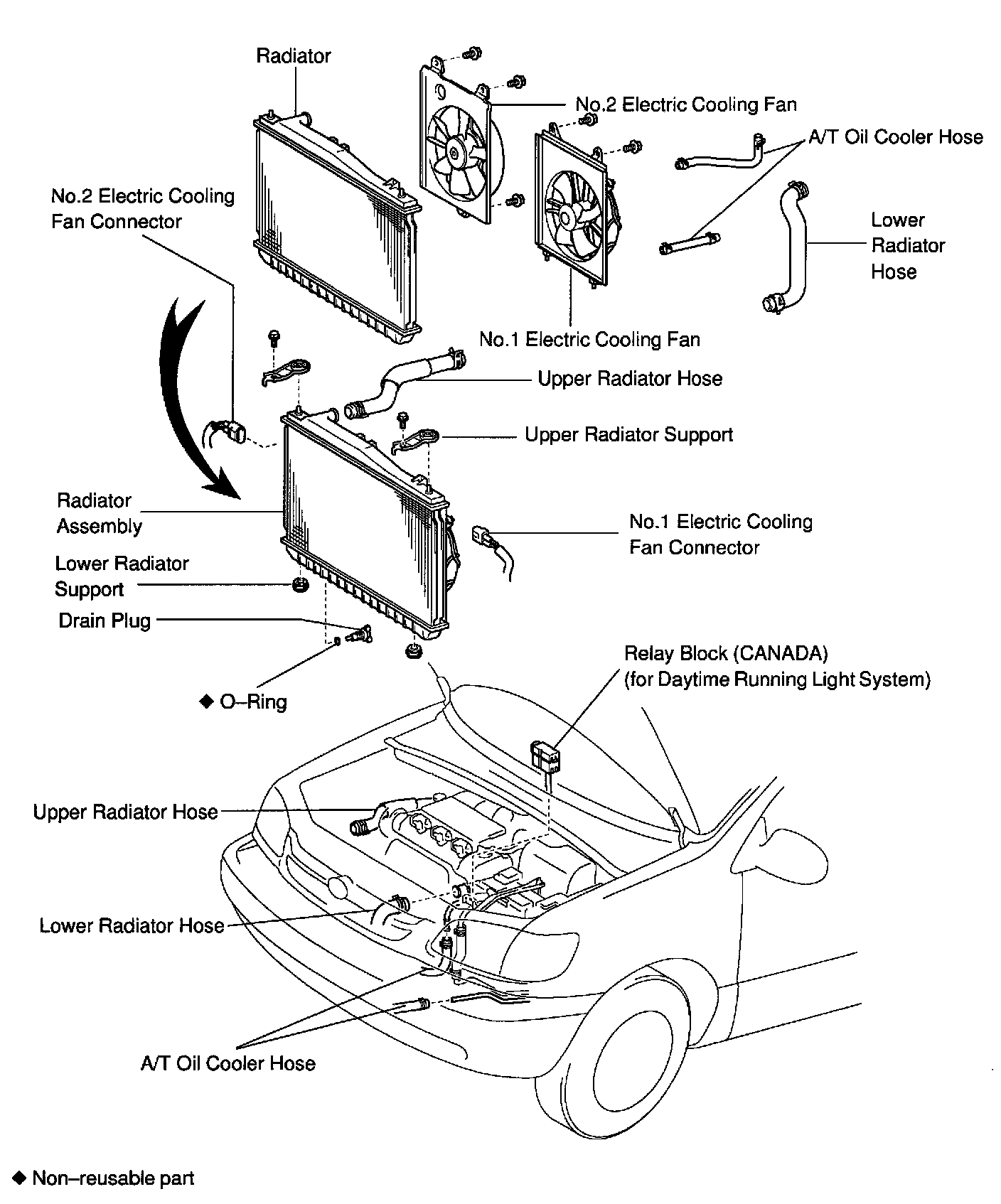 Radiator

No.2 Electric Cooling Fan

A/T Oil Cooler Hose

No.2 Electric Cooling Fan Connector

Lower Radiator Hose

No.1 Electric Cooling Fan

Upper Radiator Hose

Upper Radiator Support

Radiator Assembly

No.1 Electric Cooling Fan Connector

Lower Radiator Support

Drain Plug

Relay Block (CANADA) (for Daytime Running Light System)

◆ O–Ring

Upper Radiator Hose

Lower Radiator Hose

A/T Oil Cooler Hose

◆ Non–reusable part