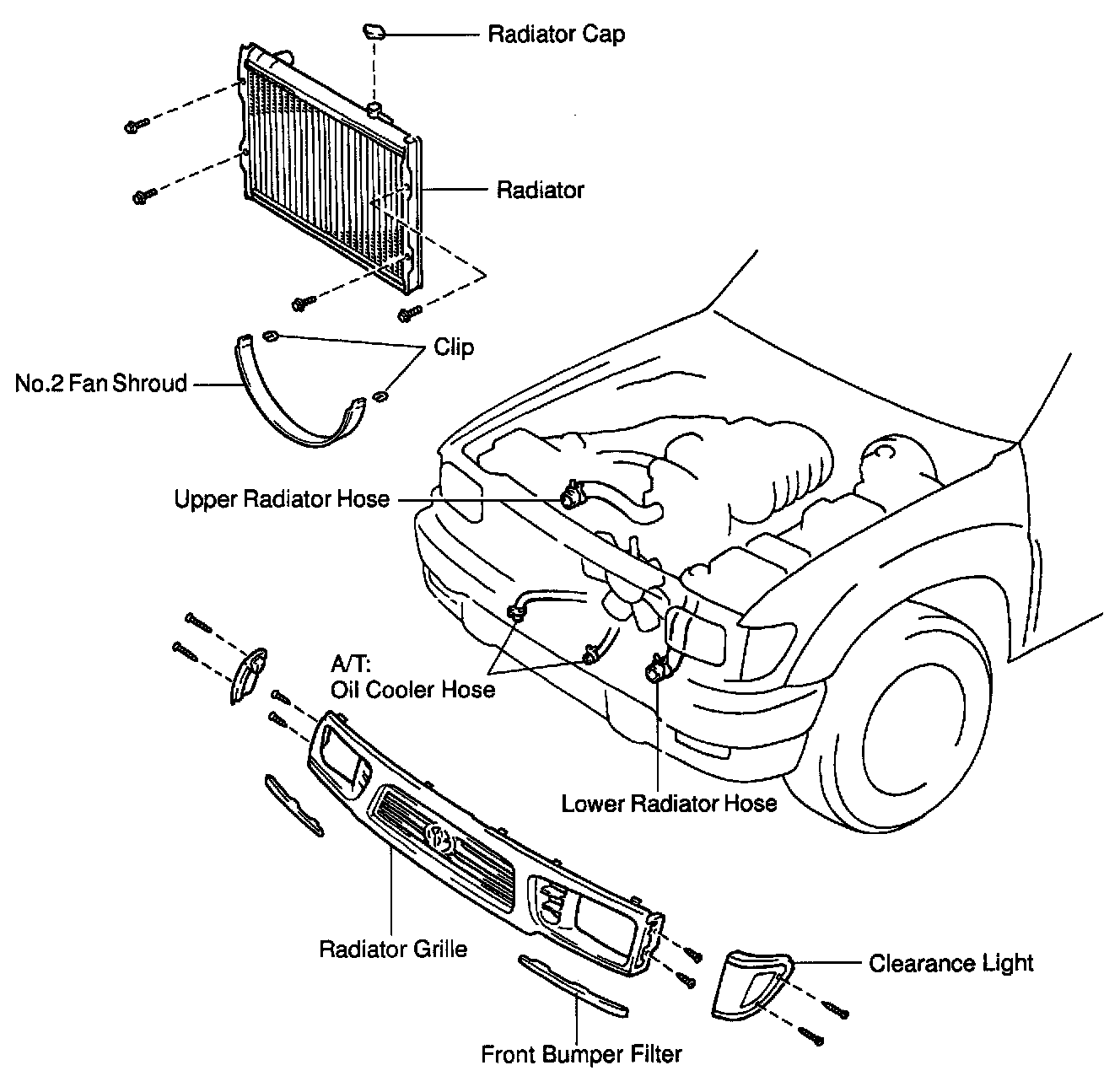 Radiator Cap

Radiator

Clip

No.2 Fan Shroud

Upper Radiator Hose

A/T:
Oil Cooler Hose

Lower Radiator Hose

Radiator Grille

Clearance Light

Front Bumper Filter