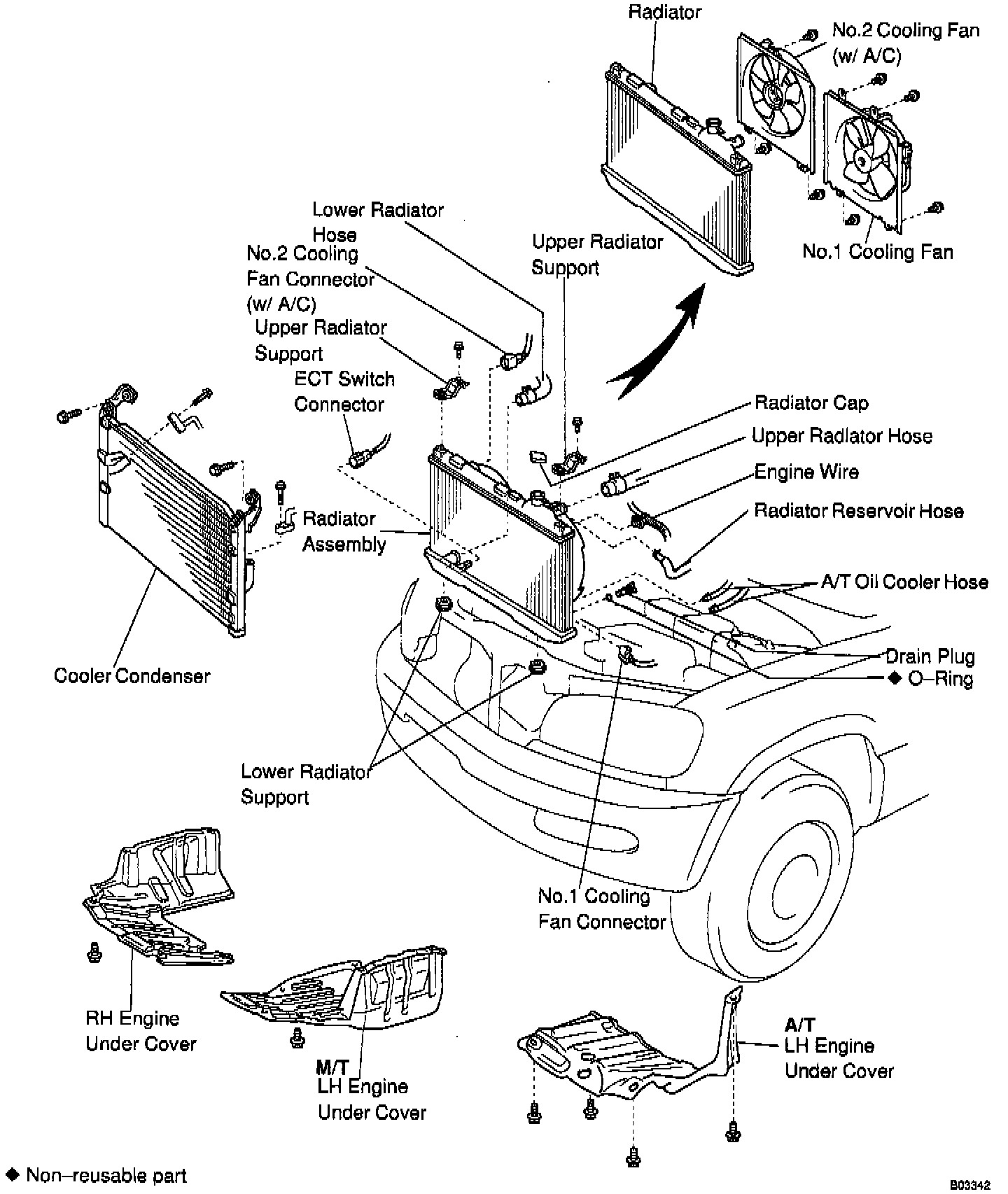 Radiator

No.2 Cooling Fan (w/ A/C)

No.1 Cooling Fan

Lower Radiator Hose

No.2 Cooling Fan Connector (w/ A/C)

Upper Radiator Support

Upper Radiator Support

ECT Switch Connector

Radiator Cap

Upper Radiator Hose

Engine Wire

Radiator Reservoir Hose

Radiator Assembly

A/T Oil Cooler Hose

Drain Plug

◆ O–Ring

Cooler Condenser

Lower Radiator Support

No.1 Cooling Fan Connector

RH Engine Under Cover

M/T LH Engine Under Cover

A/T LH Engine Under Cover

◆ Non–reusable part

B03342