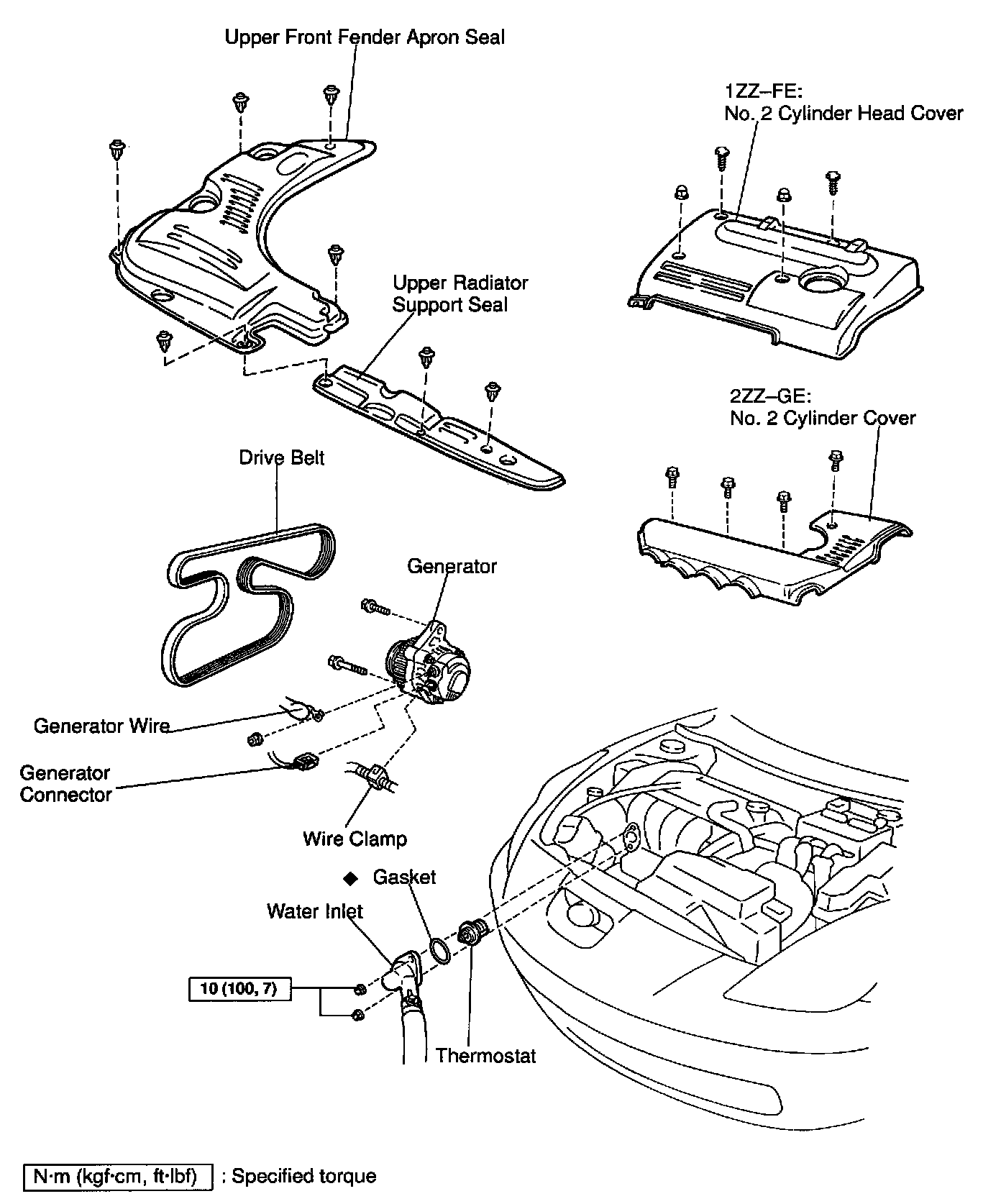 Upper Front Fender Apron Seal

1ZZ–FE:
No. 2 Cylinder Head Cover

Upper Radiator Support Seal

2ZZ–GE:
No. 2 Cylinder Cover

Drive Belt

Generator

Generator Wire

Generator Connector

Wire Clamp

◆ Gasket

Water Inlet

10 (100, 7)

Thermostat

N·m (kgf·cm, ft·lbf) : Specified torque