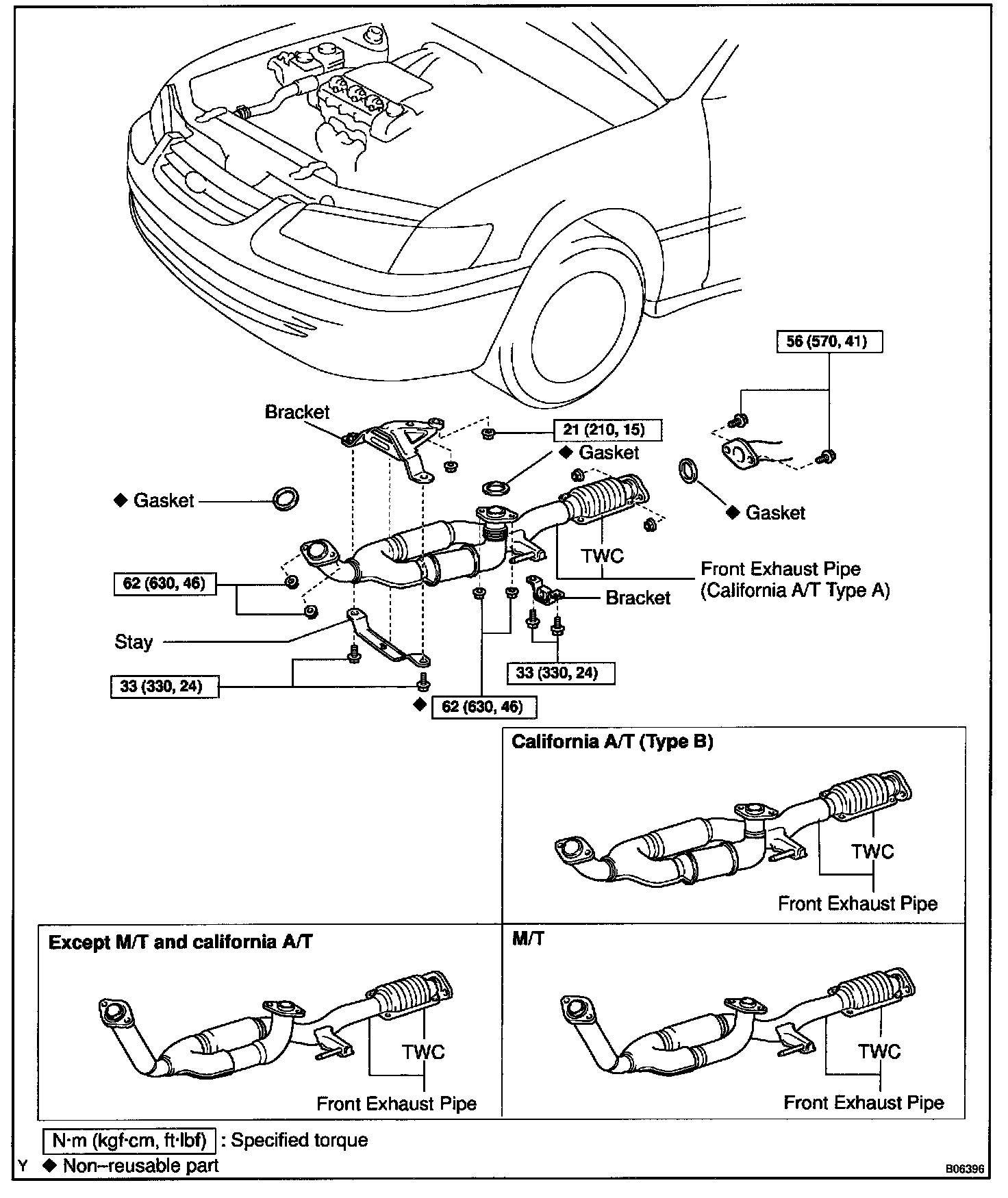 56 (570, 41)

Bracket

21 (210, 15)

◆ Gasket

◆ Gasket

◆ Gasket

TWC

Front Exhaust Pipe
(California A/T Type A)

62 (630, 46)

Bracket

Stay

33 (330, 24)

33 (330, 24)

◆ 62 (630, 46)

California A/T (Type B)

TWC

Front Exhaust Pipe

Except M/T and california A/T

TWC

Front Exhaust Pipe

M/T

TWC

Front Exhaust Pipe

N·m (kgf·cm, ft·lbf) : Specified torque

Y ◆ Non–reusable part

B06396