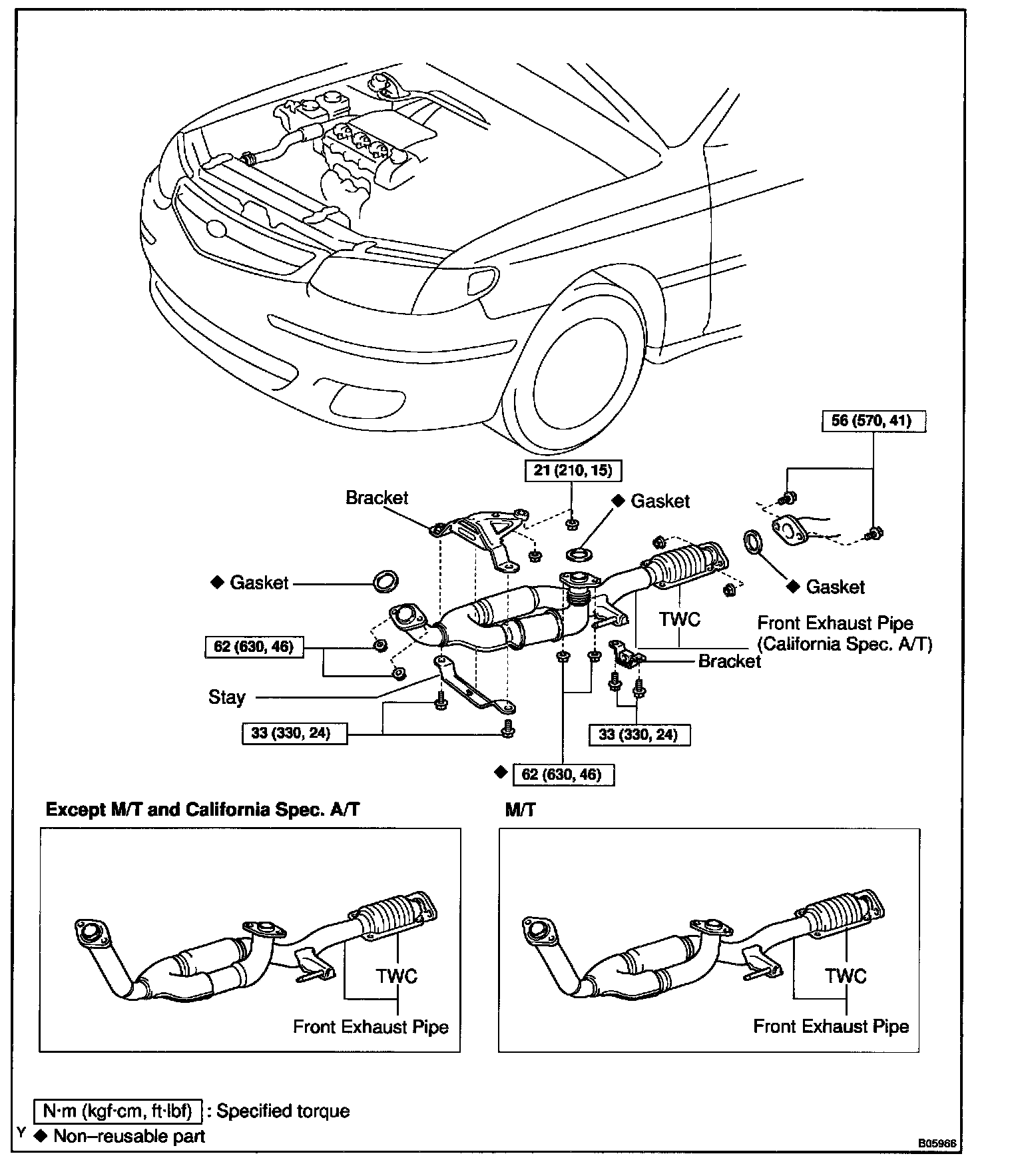 56 (570, 41)

21 (210, 15)

Bracket

◆ Gasket

◆ Gasket

◆ Gasket

TWC

Front Exhaust Pipe
(California Spec. A/T)

62 (630, 46)

Bracket

Stay

33 (330, 24)

33 (330, 24)

◆ 62 (630, 46)

Except M/T and California Spec. A/T

TWC

Front Exhaust Pipe

M/T

TWC

Front Exhaust Pipe

N·m (kgf·cm, ft·lbf) : Specified torque

Y ◆ Non–reusable part

B05966