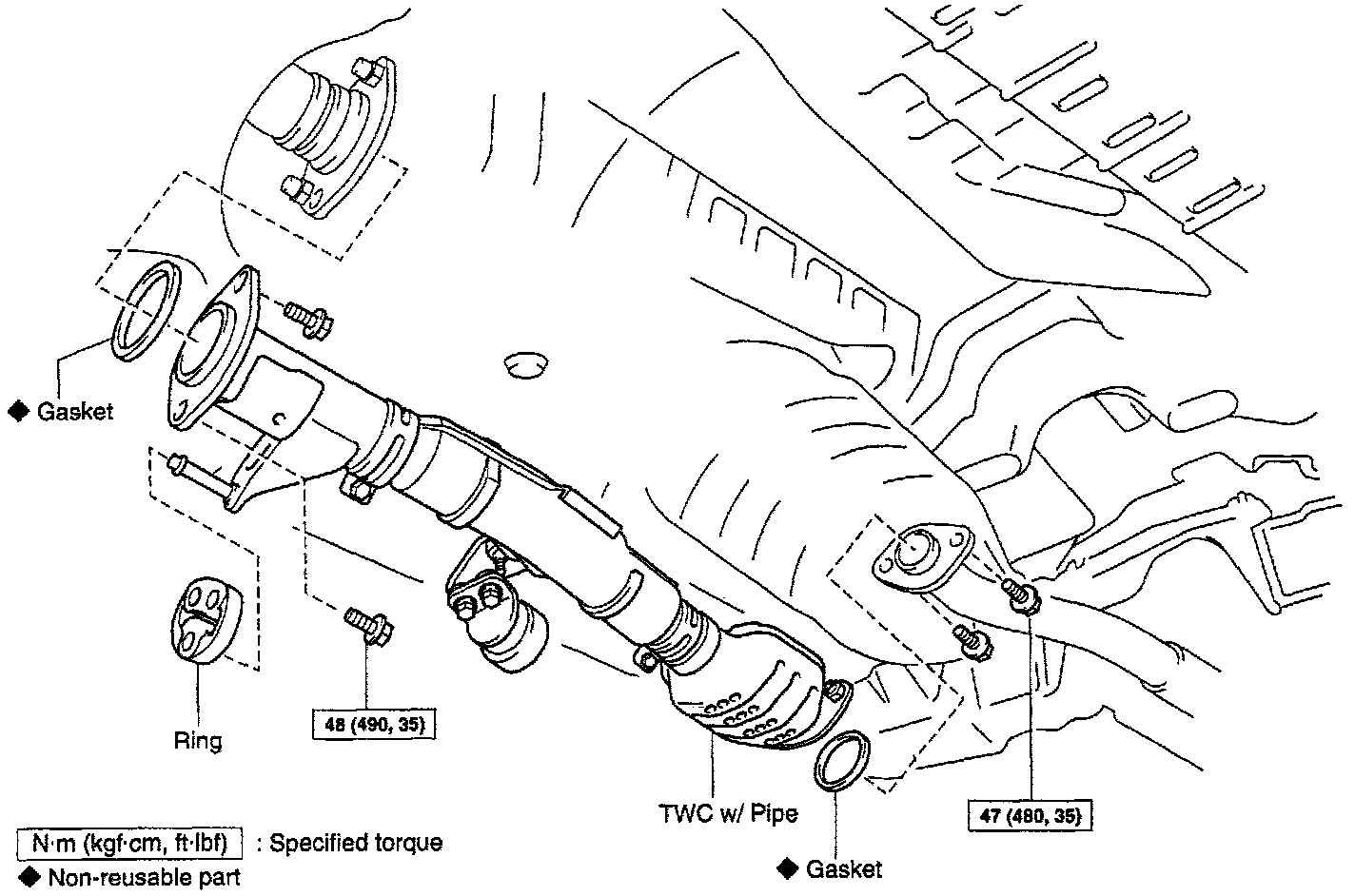 ◆ Gasket

Ring

48 (490, 35)

TWC w/ Pipe

◆ Gasket

47 (480, 35)

N·m (kgf·cm, ft·lbf) : Specified torque
◆ Non-reusable part