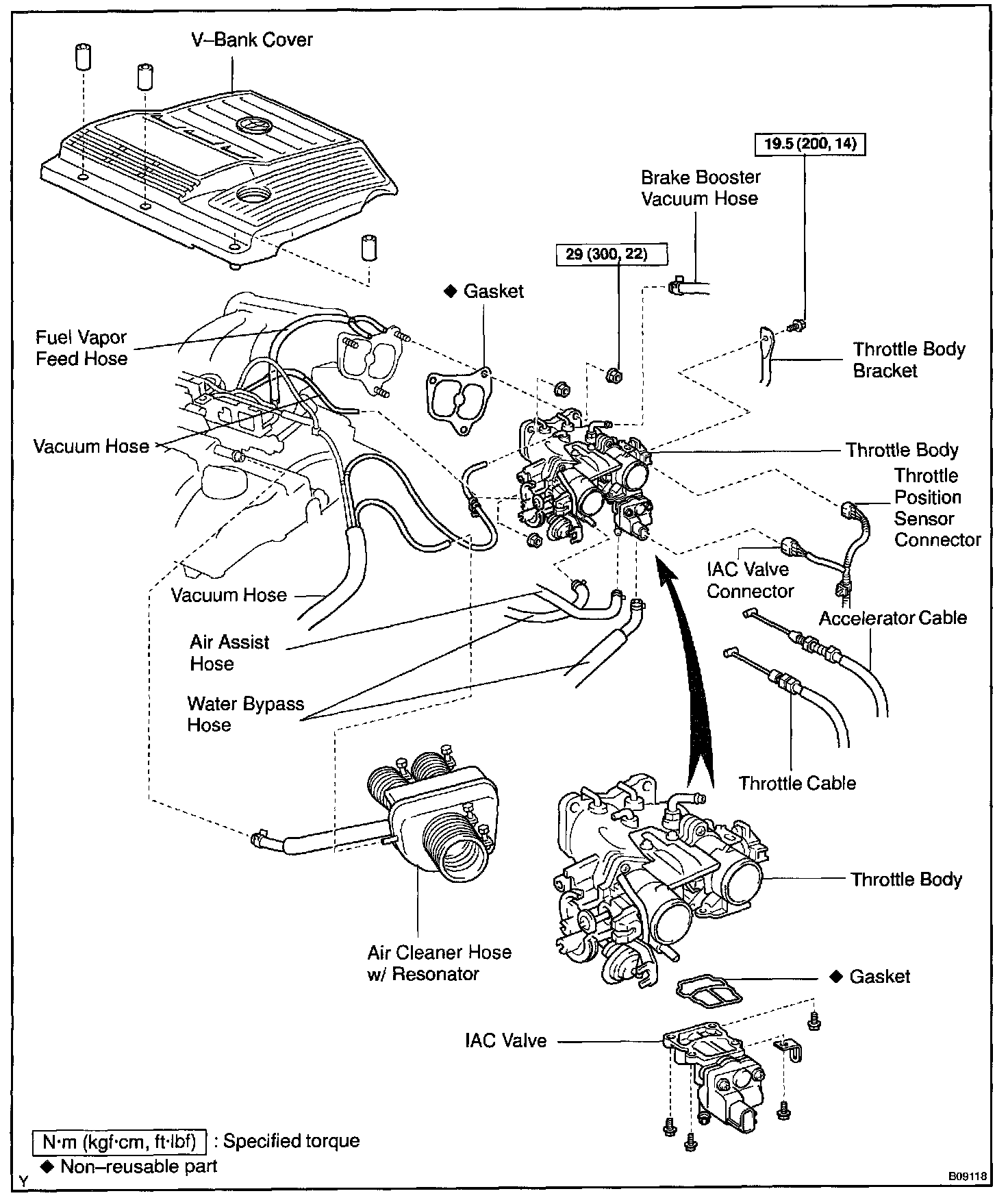 V–Bank Cover

19.5 (200, 14)

Brake Booster Vacuum Hose

29 (300, 22)

◆ Gasket

Fuel Vapor Feed Hose

Throttle Body Bracket

Vacuum Hose

Throttle Body

Throttle Position Sensor Connector

IAC Valve Connector

Vacuum Hose

Accelerator Cable

Air Assist Hose

Water Bypass Hose

Throttle Cable

Throttle Body

Air Cleaner Hose w/ Resonator

◆ Gasket

IAC Valve

N·m (kgf·cm, ft·lbf) : Specified torque
◆ Non–reusable part

Y

B09118