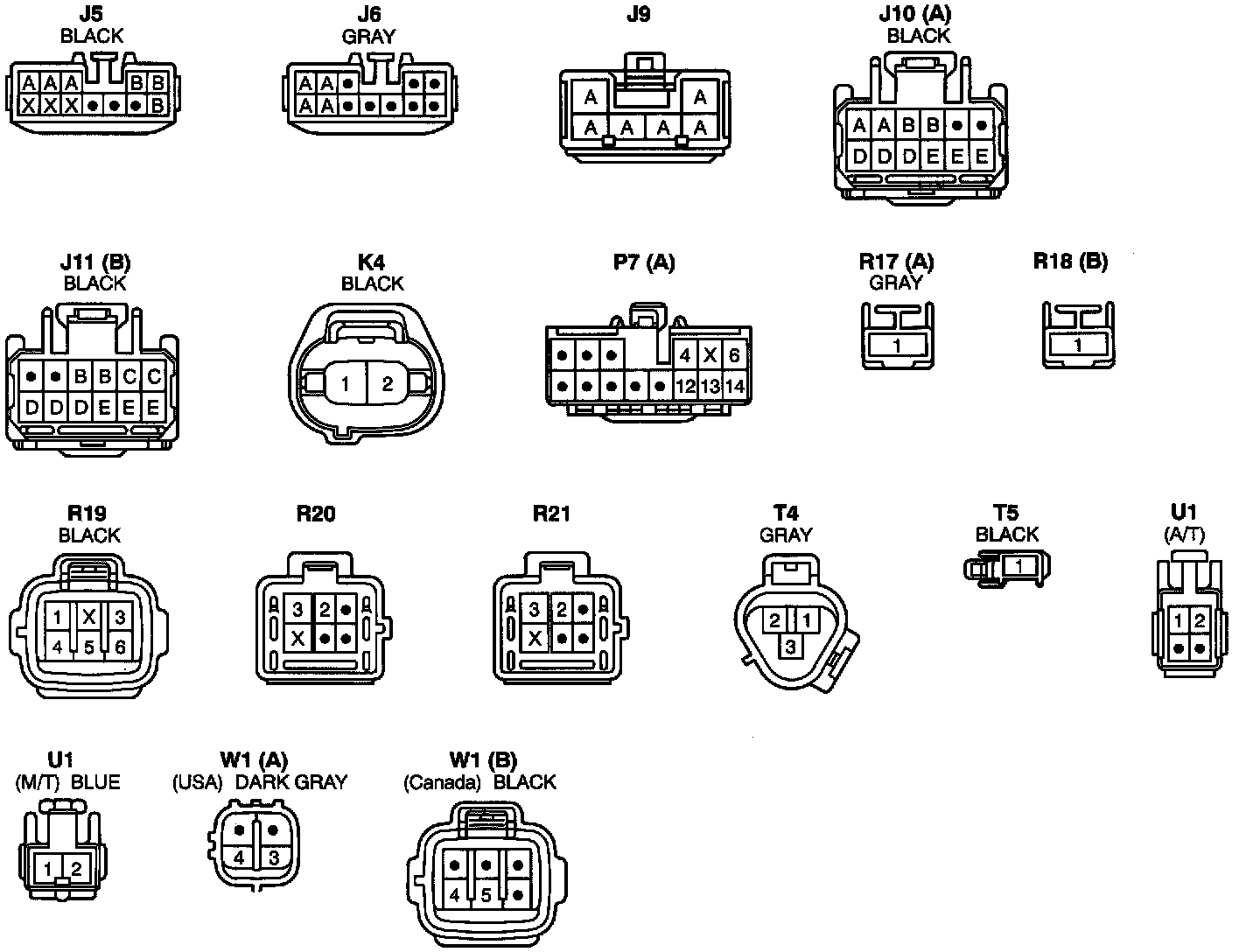 J5
BLACK
A A A B B
X X X B

J6
GRAY
A A
A A

J9
A A
A A A A

J10 (A)
BLACK
A A B B
D D D E E E

J11 (B)
BLACK
B B C C
D D D E E E

K4
BLACK
1 2

P7 (A)
4 X 6
12 13 14

R17 (A)
GRAY
1

R18 (B)
1

R19
BLACK
1 X 3
4 5 6

R20
3 2
X

R21
3 2
X

T4
GRAY
2 1
3

T5
BLACK
1

U1
(A/T)
1 2

U1
(M/T) BLUE
1 2

W1 (A)
(USA) DARK GRAY
4 3

W1 (B)
(Canada) BLACK
4 5