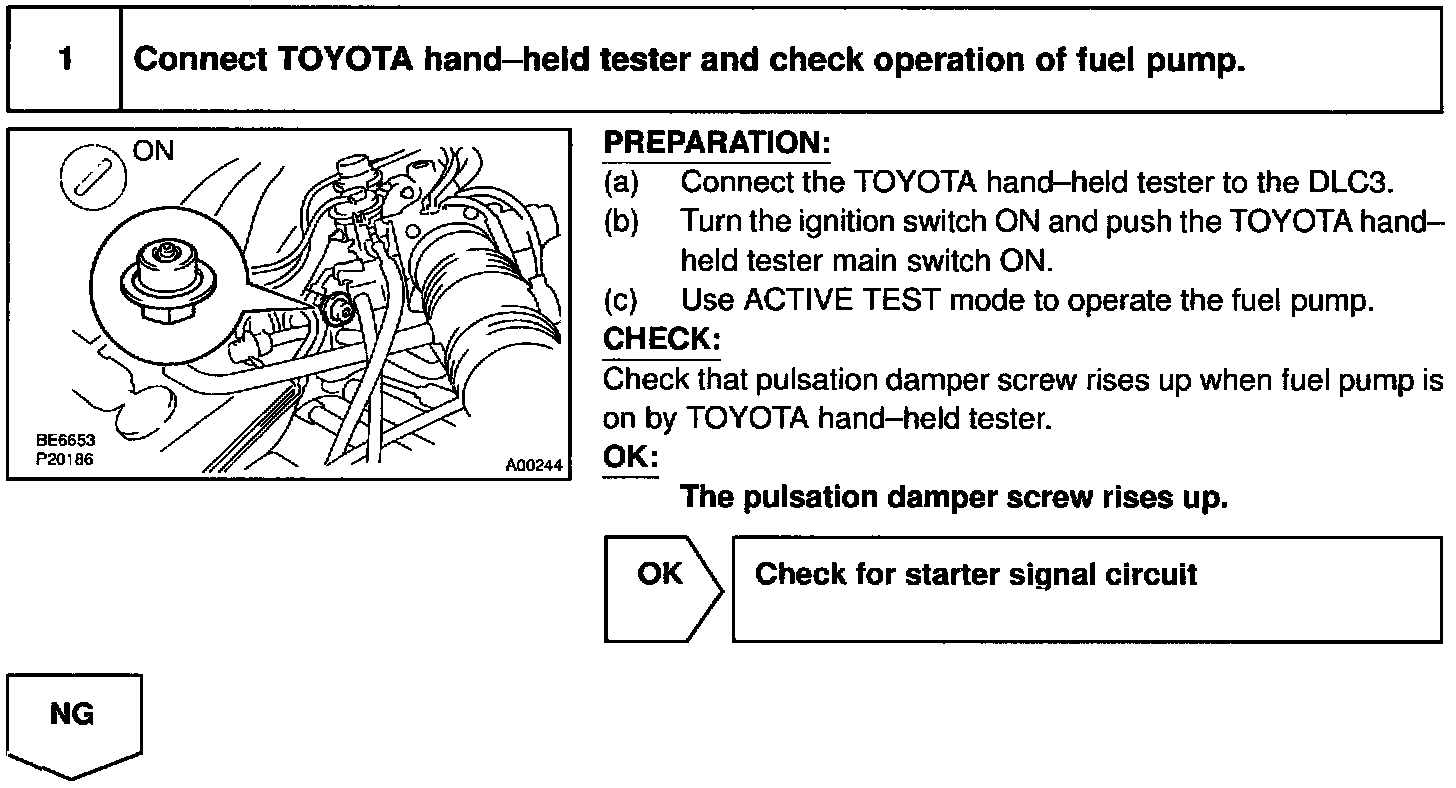 1 Connect TOYOTA hand–held tester and check operation of fuel pump.

ON

BE6653
P20186

A00244

PREPARATION:
(a) Connect the TOYOTA hand–held tester to the DLC3.
(b) Turn the ignition switch ON and push the TOYOTA hand–held tester main switch ON.
(c) Use ACTIVE TEST mode to operate the fuel pump.

CHECK:
Check that pulsation damper screw rises up when fuel pump is on by TOYOTA hand–held tester.

OK:
The pulsation damper screw rises up.

OK

Check for starter signal circuit

NG