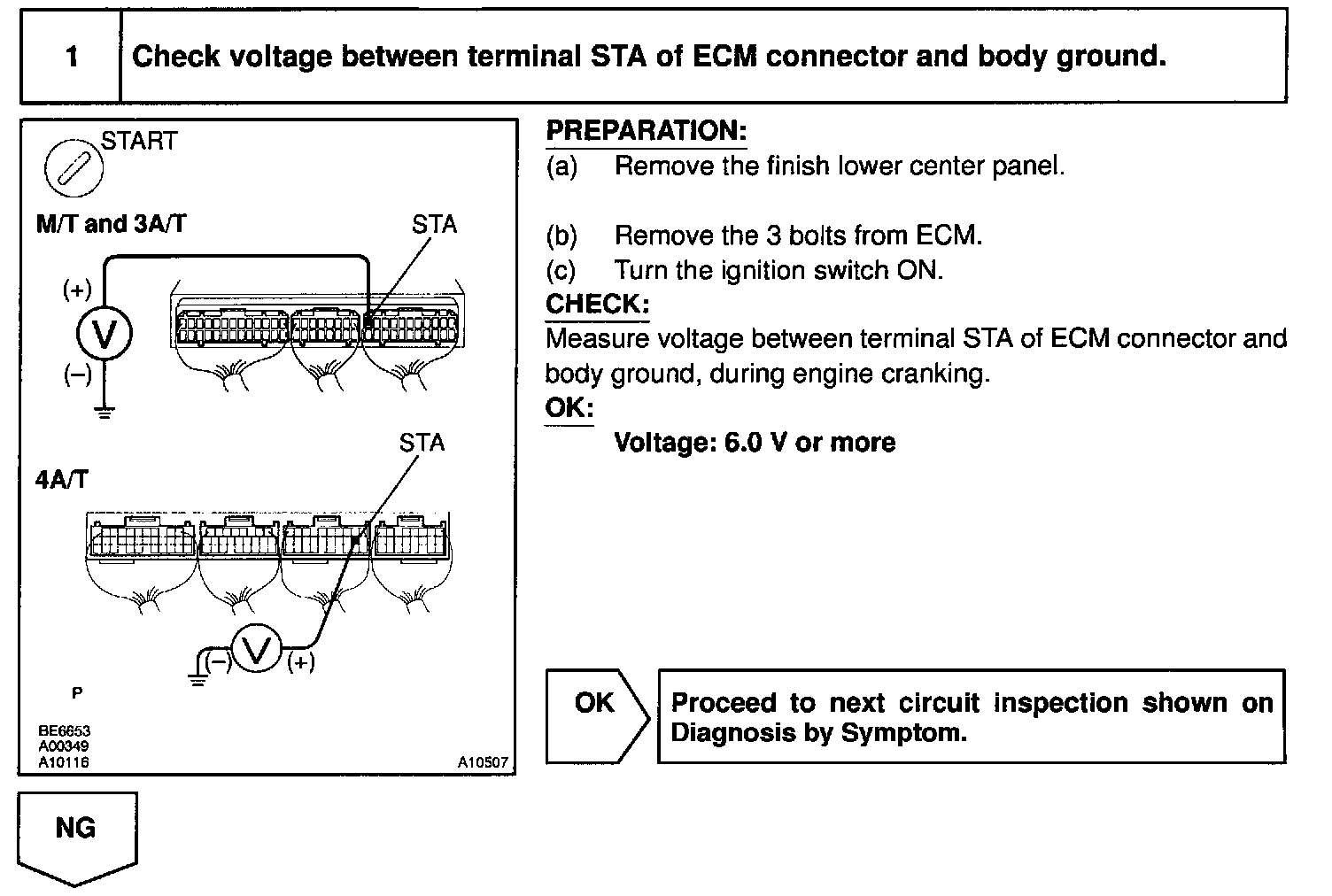 1 Check voltage between terminal STA of ECM connector and body ground.

START

M/T and 3A/T

STA

(+)

V

(–)

STA

4A/T

(–) V (+)

P

BE6653
A00349
A10116

A10507

PREPARATION:
(a) Remove the finish lower center panel.

(b) Remove the 3 bolts from ECM.
(c) Turn the ignition switch ON.

CHECK:
Measure voltage between terminal STA of ECM connector and body ground, during engine cranking.

OK:
Voltage: 6.0 V or more

OK

Proceed to next circuit inspection shown on Diagnosis by Symptom.

NG