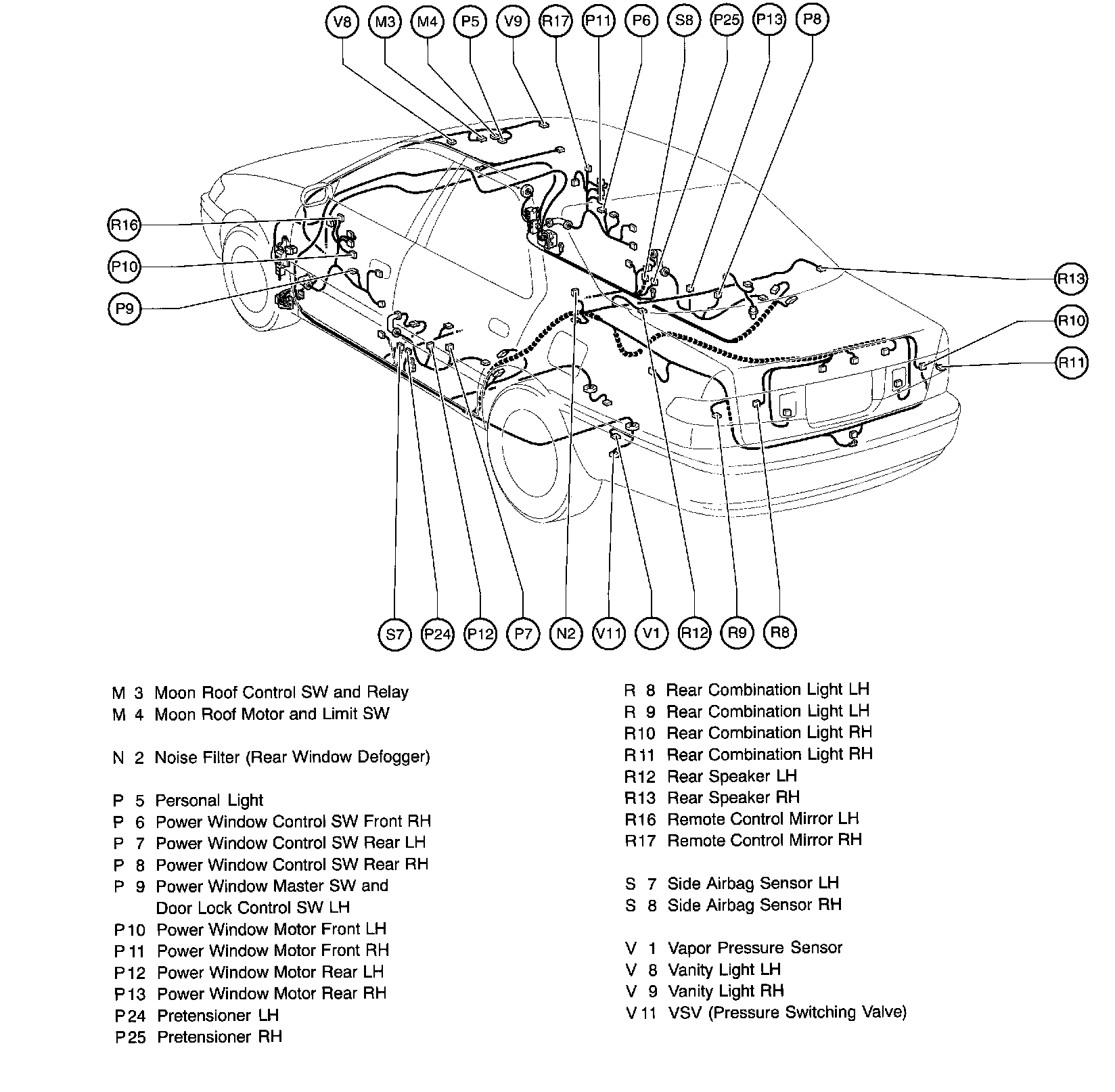 V8 M3 M4 P5 V9 R17 P11 P6 S8 P25 P13 P8

R16

P10

P9

R13

R10

R11

S7 P24 P12 P7 N2 V11 V1 R12 R9 R8

M 3 Moon Roof Control SW and Relay
M 4 Moon Roof Motor and Limit SW

N 2 Noise Filter (Rear Window Defogger)

P 5 Personal Light
P 6 Power Window Control SW Front RH
P 7 Power Window Control SW Rear LH
P 8 Power Window Control SW Rear RH
P 9 Power Window Master SW and Door Lock Control SW LH
P10 Power Window Motor Front LH
P11 Power Window Motor Front RH
P12 Power Window Motor Rear LH
P13 Power Window Motor Rear RH
P24 Pretensioner LH
P25 Pretensioner RH

R 8 Rear Combination Light LH
R 9 Rear Combination Light LH
R10 Rear Combination Light RH
R11 Rear Combination Light RH
R12 Rear Speaker LH
R13 Rear Speaker RH
R16 Remote Control Mirror LH
R17 Remote Control Mirror RH

S 7 Side Airbag Sensor LH
S 8 Side Airbag Sensor RH

V 1 Vapor Pressure Sensor
V 8 Vanity Light LH
V 9 Vanity Light RH
V11 VSV (Pressure Switching Valve)