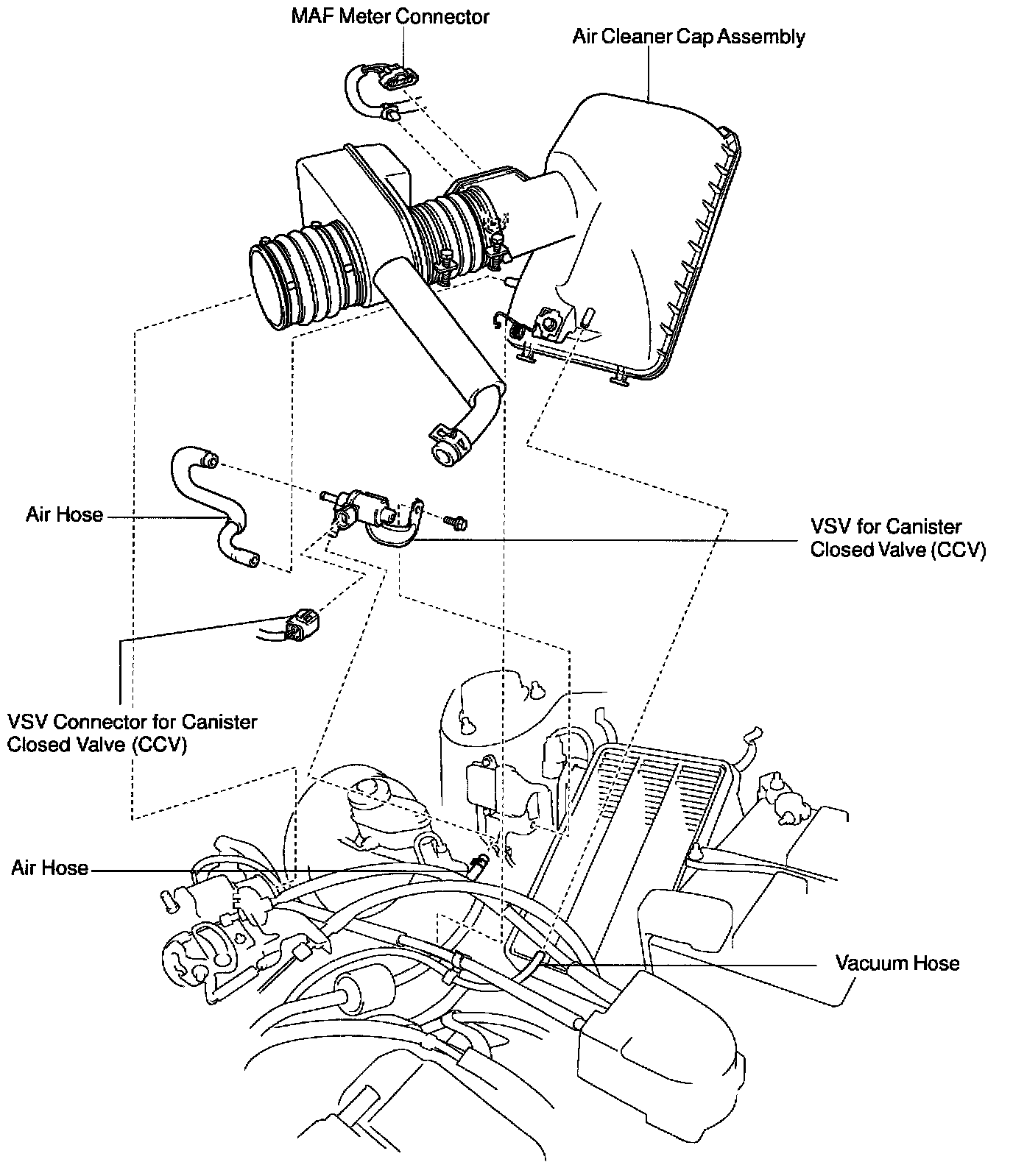 MAF Meter Connector

Air Cleaner Cap Assembly

Air Hose

VSV for Canister Closed Valve (CCV)

VSV Connector for Canister Closed Valve (CCV)

Air Hose

Vacuum Hose