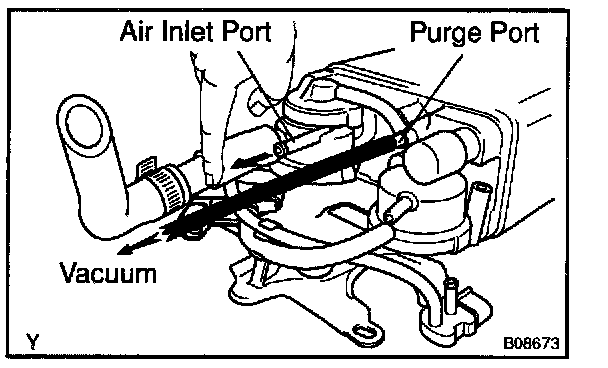 Air Inlet Port
Purge Port
Vacuum
Y
B08673