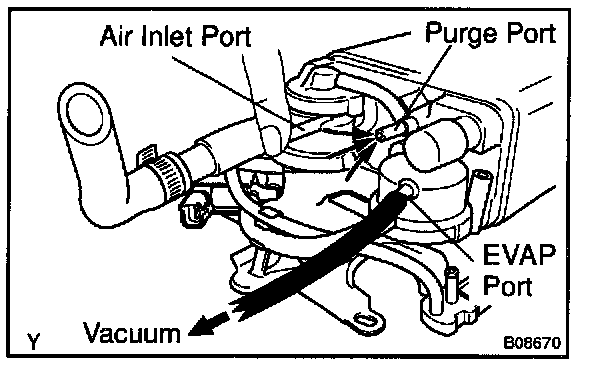 Air Inlet Port
Purge Port
EVAP Port
Vacuum
Y
B08670