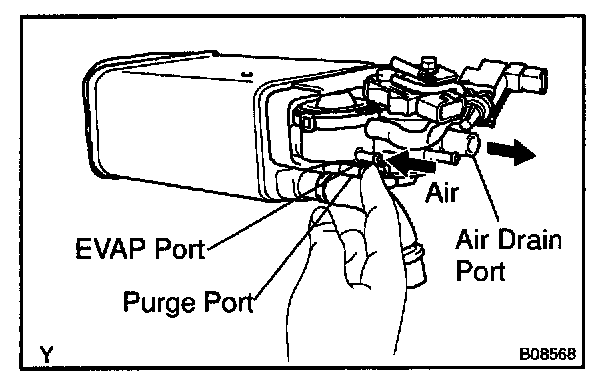 Air

Air Drain Port

EVAP Port

Purge Port

Y

B08568