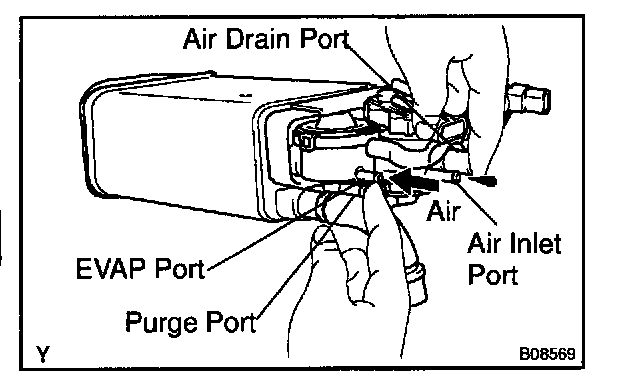 Air Drain Port

Air

Air Inlet Port

EVAP Port

Purge Port

Y

B08569