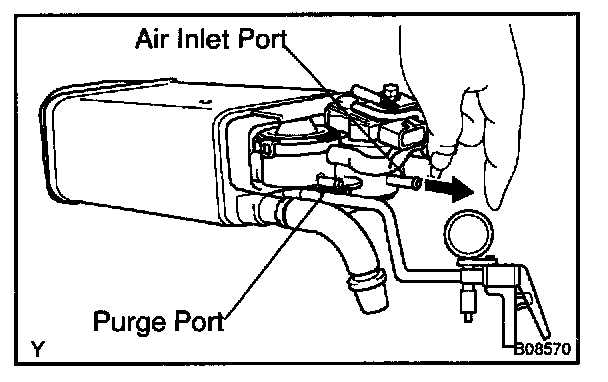 Air Inlet Port

Purge Port

Y

B08570