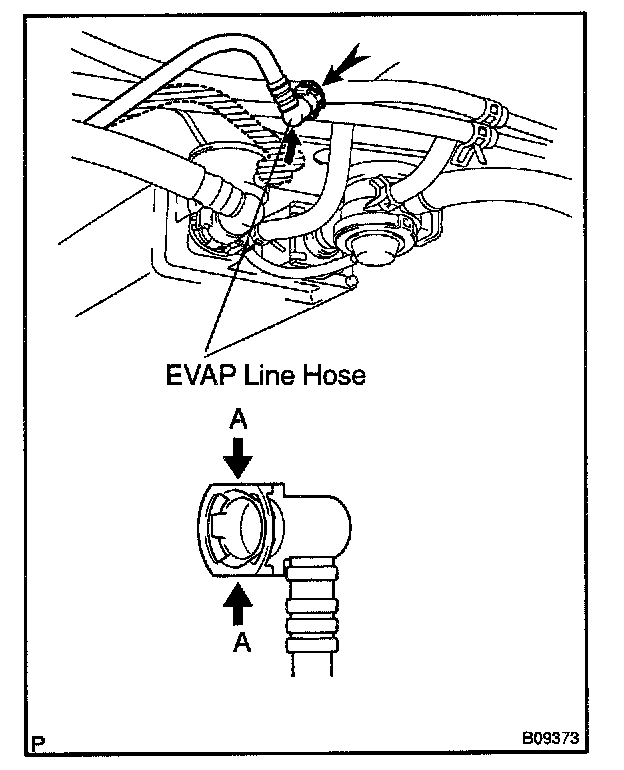 EVAP Line Hose

A

A

P

B09373