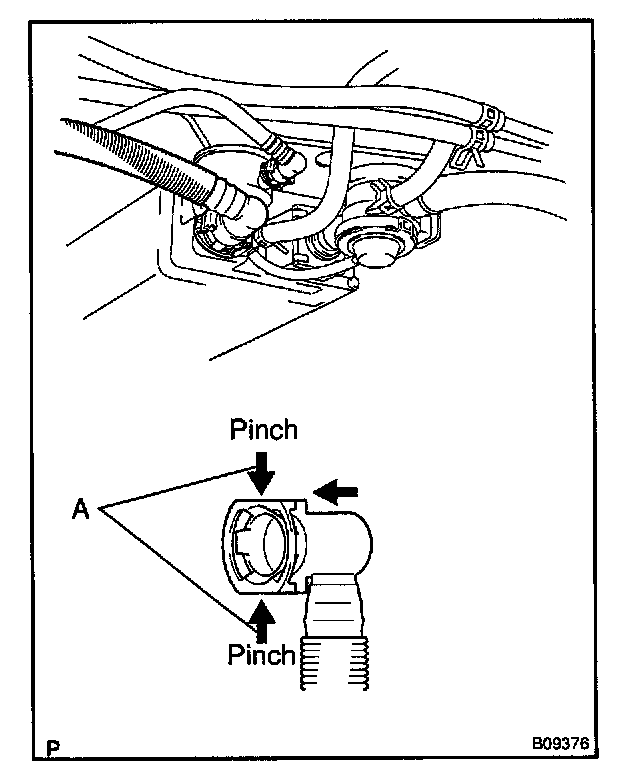 Pinch

A

Pinch

P

B09376